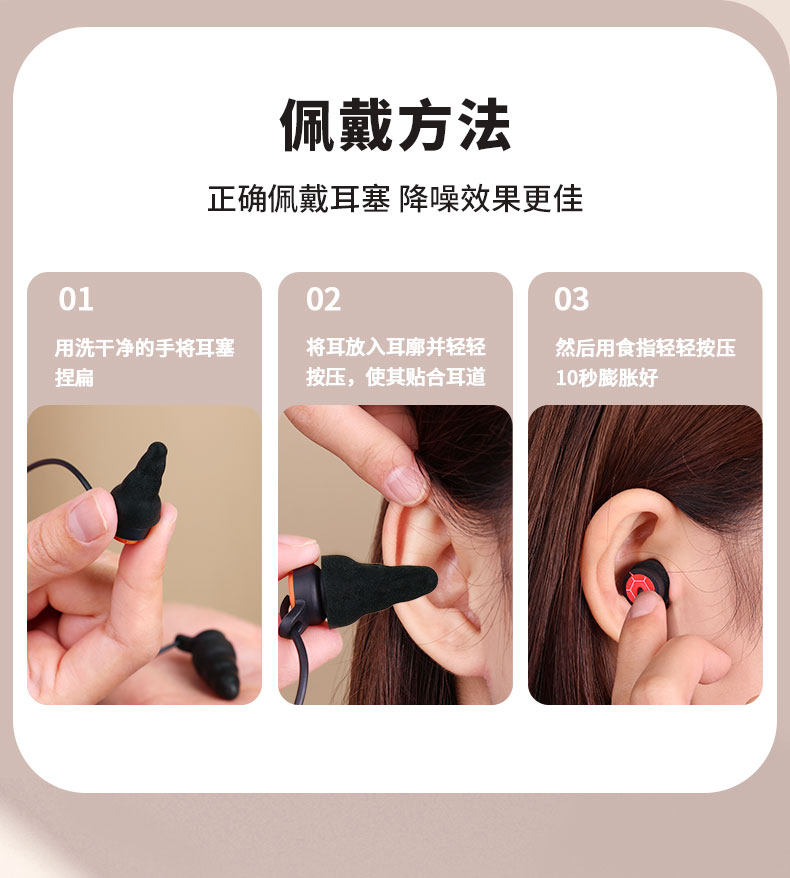 佩戴方法

正确佩戴耳塞 降噪效果更佳

01

用洗干净的手将耳塞捏扁

02

将耳放入耳廓并轻轻按压，使其贴合耳道

03

然后用食指轻轻按压10秒膨胀好