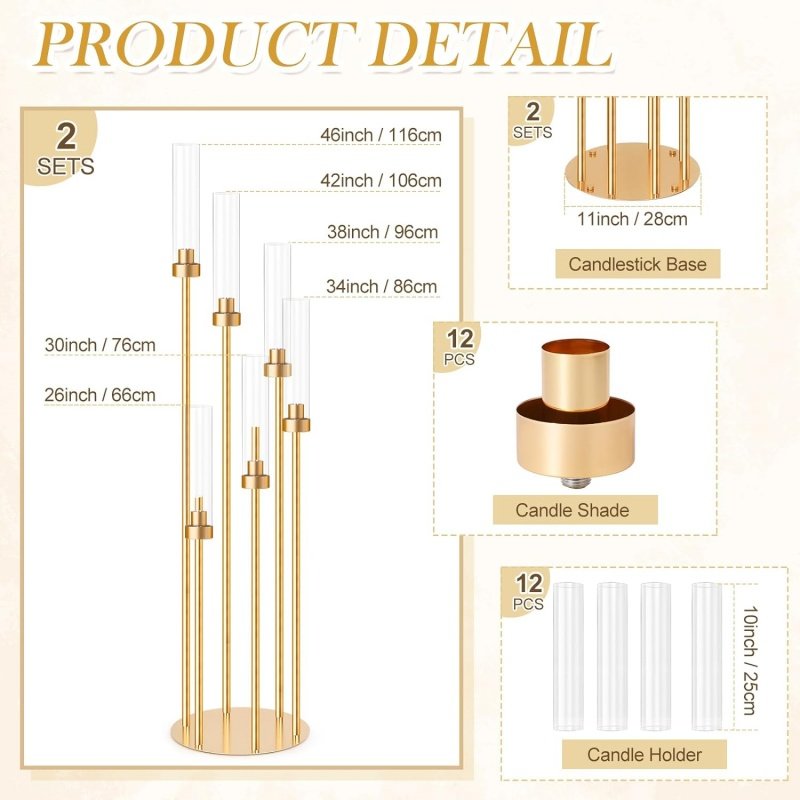 PRODUCT DETAIL

2 SETS

46inch / 116cm

42inch / 106cm

38inch / 96cm

34inch / 86cm

30inch / 76cm

26inch / 66cm

2 SETS

11inch / 28cm

Candlestick Base

12 PCS

Candle Shade

12 PCS

10inch / 25cm

Candle Holder