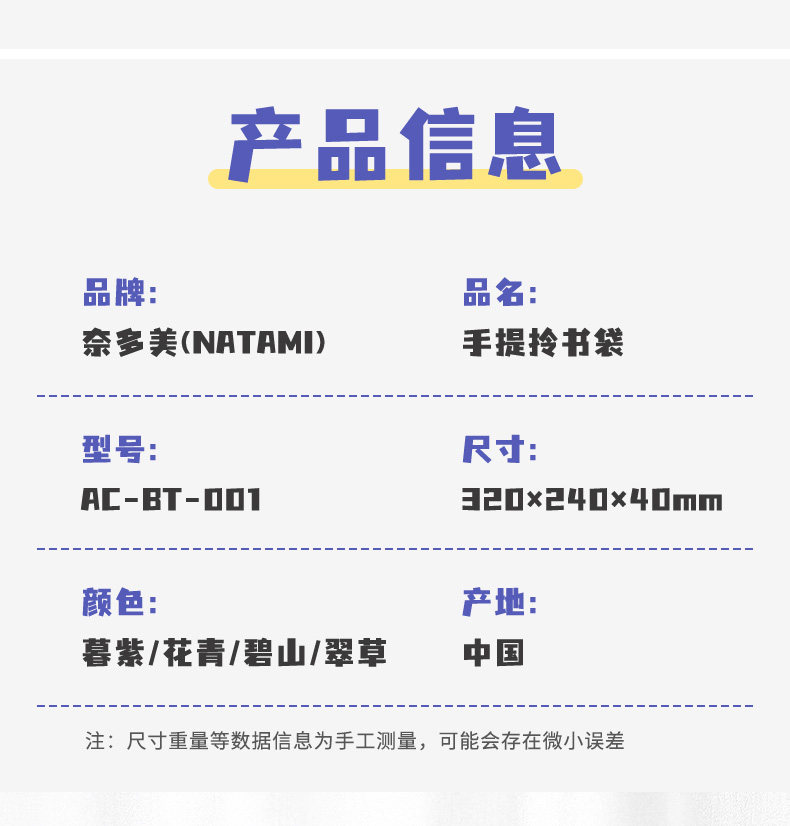 产品信息

品牌:
奈多美(NATAMI)

品名:
手提拎书袋

型号:
AC-BT-001

尺寸:
320×240×40mm

颜色:
暮紫/花青/碧山/翠草

产地:
中国

注：尺寸重量等数据信息为手工测量，可能会存在微小误差