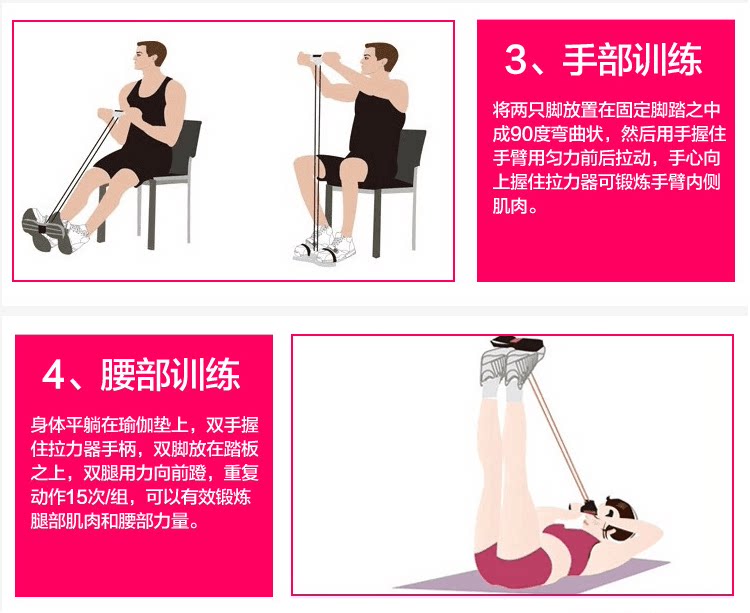 3、手部训练

将两只脚放置在固定脚踏之中成90度弯曲状，然后用手握住手臂用匀力前后拉动，手心向上握住拉力器可锻炼手臂内侧肌肉。

4、腰部训练

身体平躺在瑜伽垫上，双手握住拉力器手柄，双脚放在踏板之上，双腿用力向前蹬，重复动作15次/组，可以有效锻炼腿部肌肉和腰部力量。