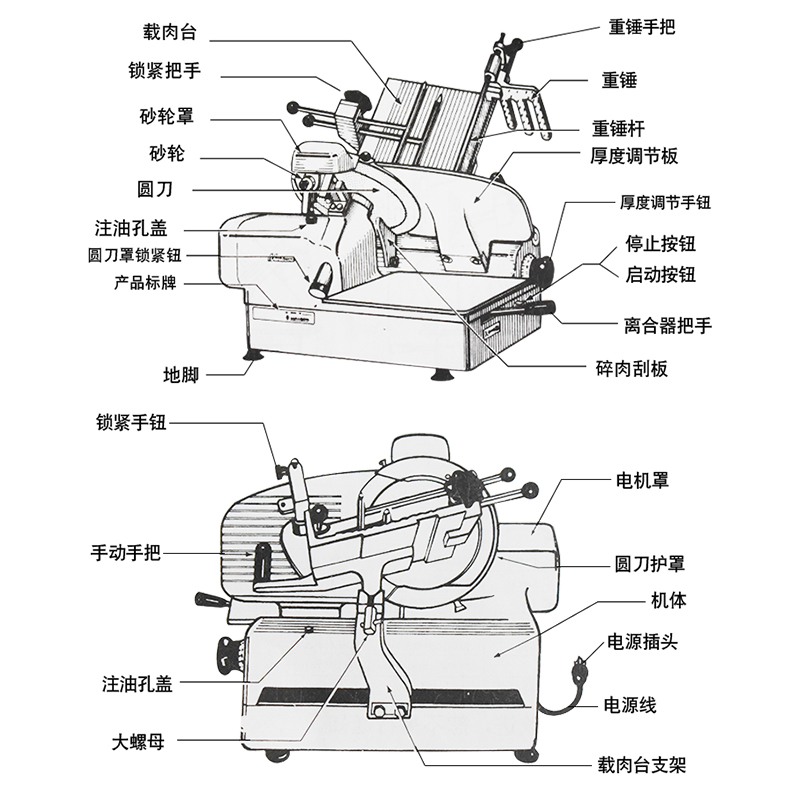 载肉台
锁紧把手
砂轮罩
砂轮
圆刀
注油孔盖
圆刀罩锁紧钮
产品标牌
地脚
重锤手把
重锤
重锤杆
厚度调节板
厚度调节手钮
停止按钮
启动按钮
离合器把手
碎肉刮板

锁紧手钮
手动手把
注油孔盖
大螺母
电机罩
圆刀护罩
机体
电源插头
电源线
载肉台支架