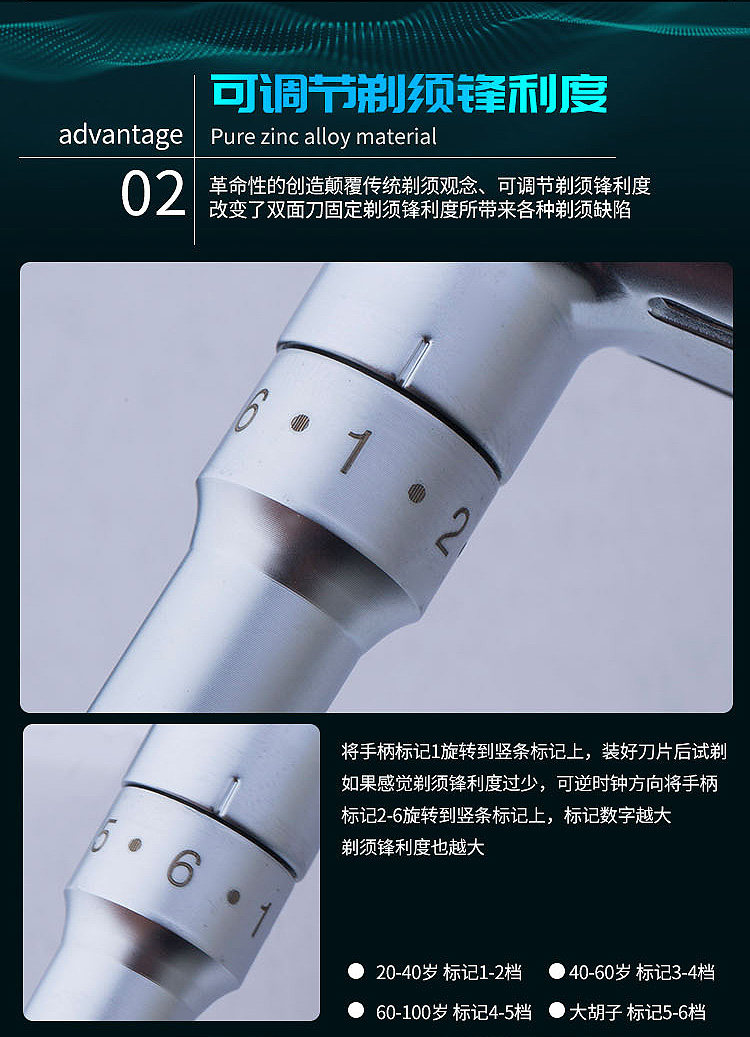 可调节剃须锋利度

advantage

Pure zinc alloy material

02

革命性的创造颠覆传统剃须观念、可调节剃须锋利度
改变了双面刀固定剃须锋利度所带来各种剃须缺陷

6 • 1 • 2

将手柄标记1旋转到竖条标记上，装好刀片后试剃
如果感觉剃须锋利度过少，可逆时钟方向将手柄
标记2-6旋转到竖条标记上，标记数字越大
剃须锋利度也越大

5 • 6 • 1

20-40岁 标记1-2档
40-60岁 标记3-4档
60-100岁 标记4-5档
大胡子 标记5-6档