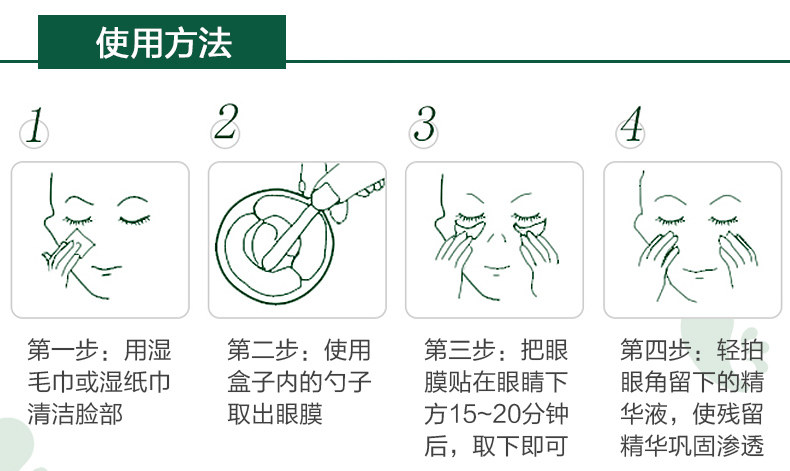 使用方法

1

第一步：用湿毛巾或湿纸巾清洁脸部

2

第二步：使用盒子内的勺子取出眼膜

3

第三步：把眼膜贴在眼睛下方15~20分钟后，取下即可

4

第四步：轻拍眼角留下的精华液，使残留精华巩固渗透