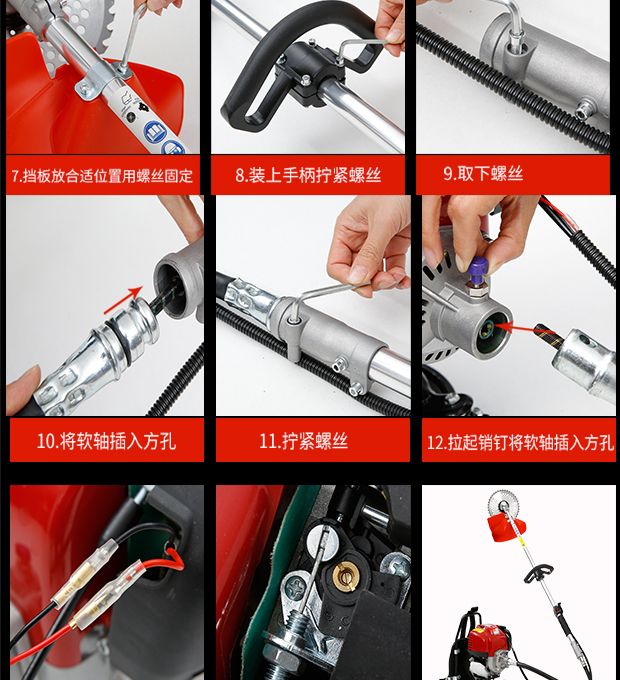 7.挡板放合适位置用螺丝固定

8.装上手柄拧紧螺丝

9.取下螺丝

10.将软轴插入方孔

11.拧紧螺丝

12.拉起销钉将软轴插入方孔