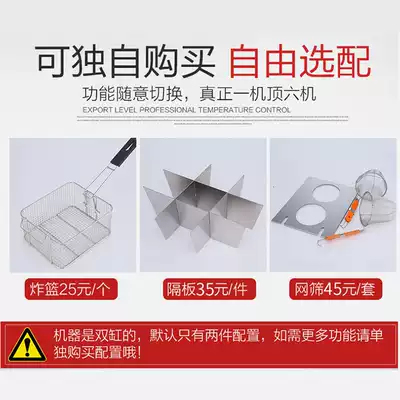 可独自购买 自由选配

功能随意切换，真正一机顶六机

EXPORT LEVEL PROFESSIONAL TEMPERATURE CONTROL

炸篮25元/个

隔板35元/件

网筛45元/套

机器是双缸的，默认只有两件配置，如需更多功能请单独购买配置哦！