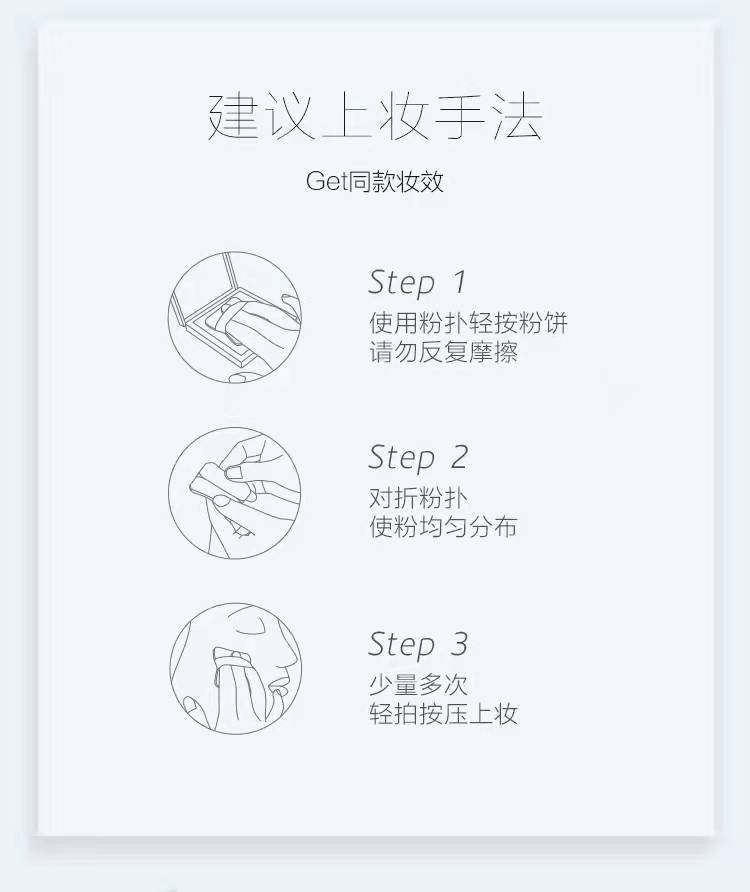 建议上妆手法

Get同款妆效

Step 1
使用粉扑轻按粉饼
请勿反复摩擦

Step 2
对折粉扑
使粉均匀分布

Step 3
少量多次
轻拍按压上妆