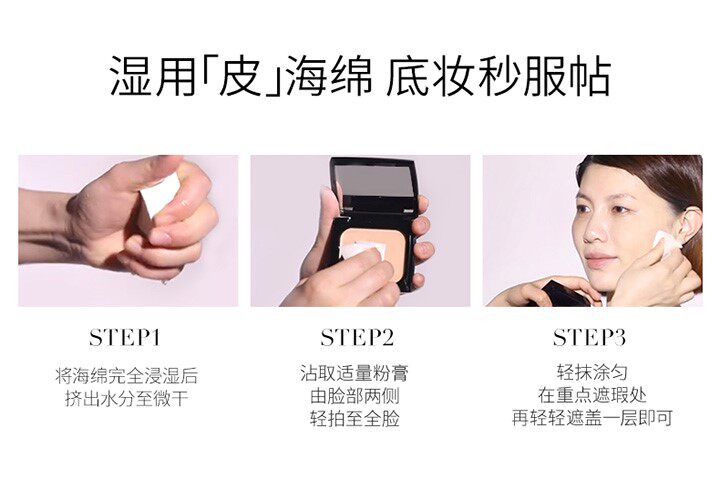 湿用「皮」海绵 底妆秒服帖

STEP1

将海绵完全浸湿后
挤出水分至微干

STEP2

沾取适量粉膏
由脸部两侧
轻拍至全脸

STEP3

轻抹涂匀
在重点遮瑕处
再轻轻遮盖一层即可