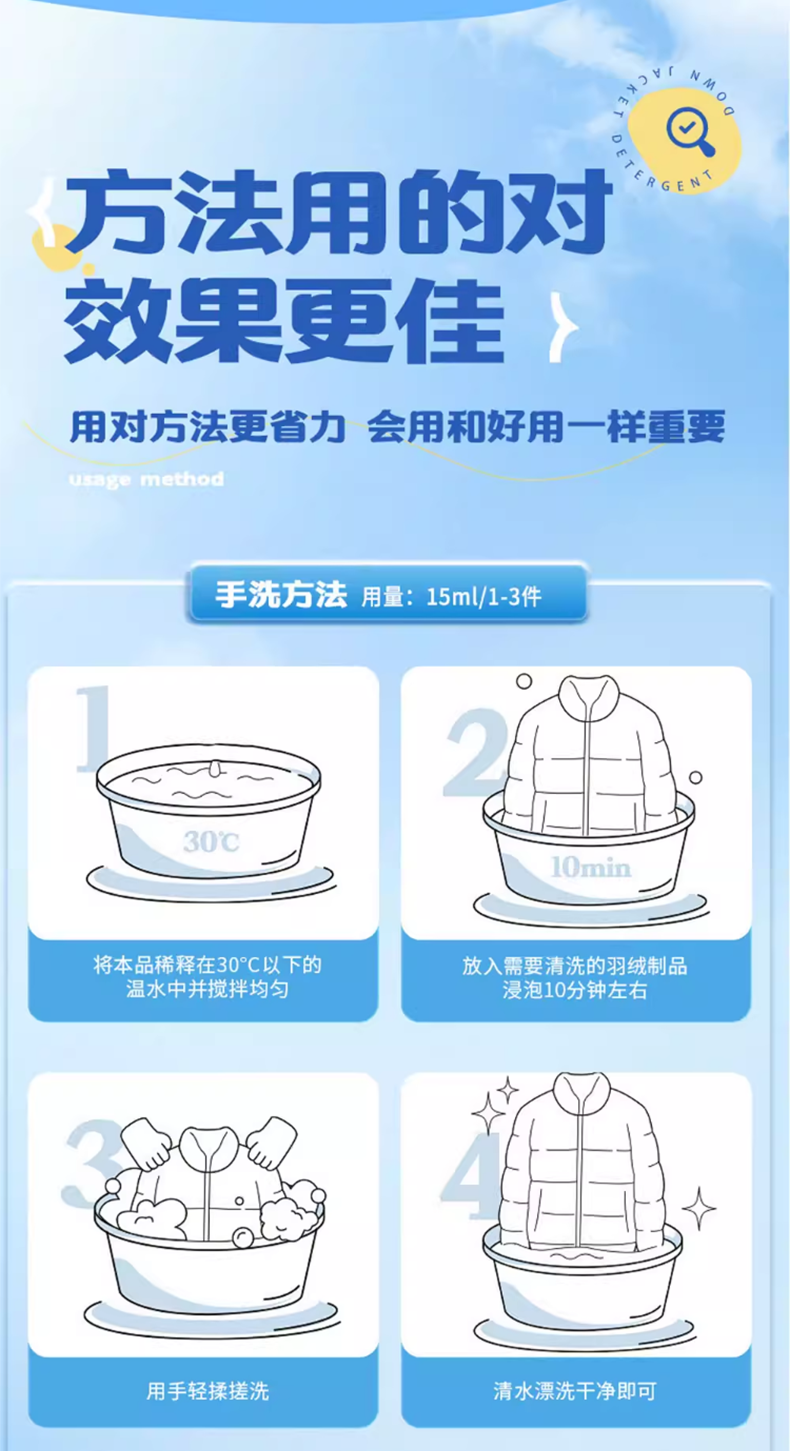 DOWN JACKET DETERGENT

方法用的对
效果更佳

用对方法更省力 会用和好用一样重要

usage method

手洗方法 用量：15ml/1-3件

1

30℃

将本品稀释在30°C以下的温水中并搅拌均匀

2

10min

放入需要清洗的羽绒制品浸泡10分钟左右

3

用手轻揉搓洗

4

清水漂洗干净即可