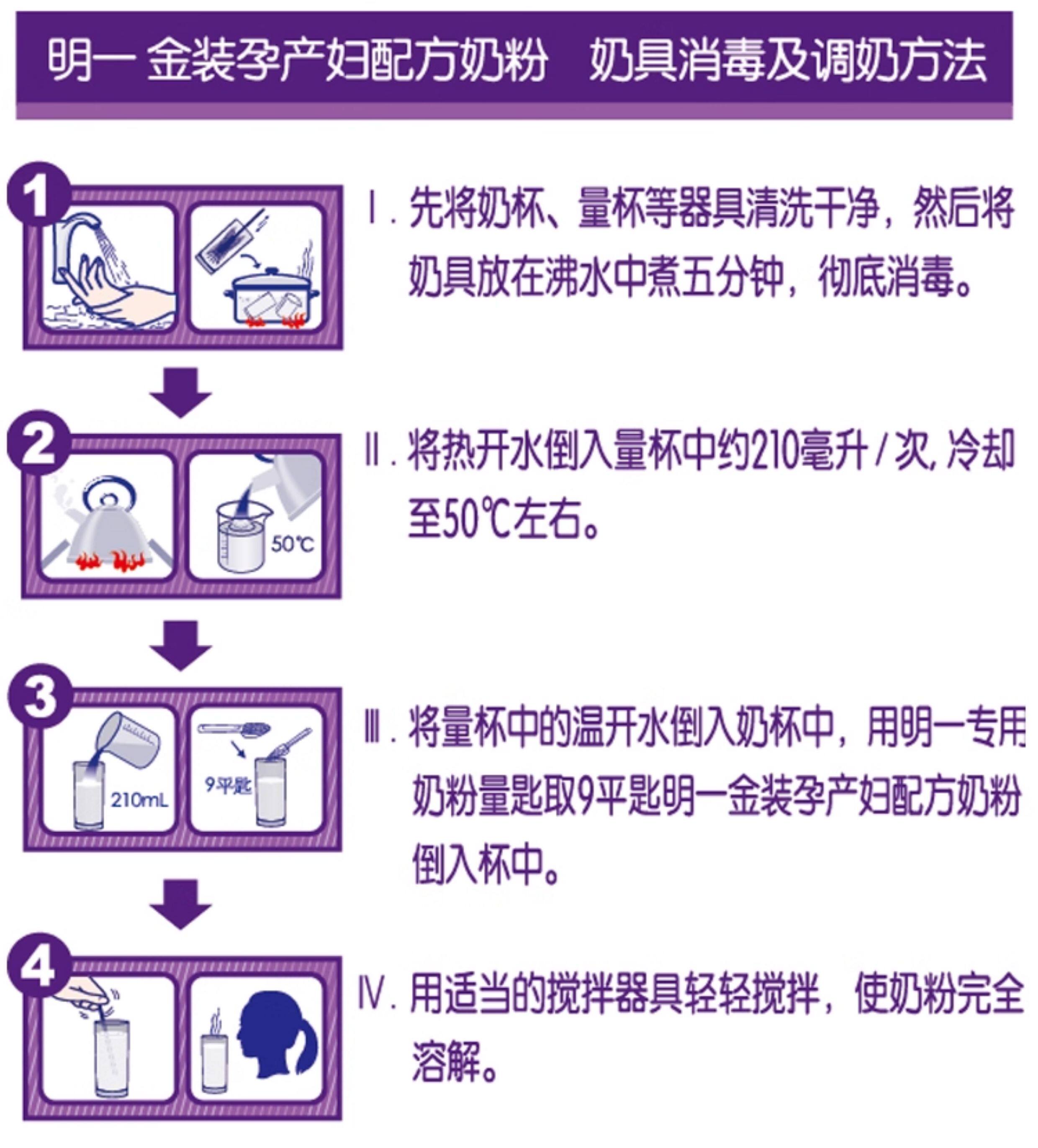 明一 金装孕产妇配方奶粉 奶具消毒及调奶方法

1

Ⅰ. 先将奶杯、量杯等器具清洗干净，然后将奶具放在沸水中煮五分钟，彻底消毒。

2

50℃

Ⅱ. 将热开水倒入量杯中约210毫升 / 次, 冷却至50℃左右。

3

210mL

9平匙

Ⅲ. 将量杯中的温开水倒入奶杯中，用明一专用奶粉量匙取9平匙明一金装孕产妇配方奶粉倒入杯中。

4

Ⅳ. 用适当的搅拌器具轻轻搅拌，使奶粉完全溶解。