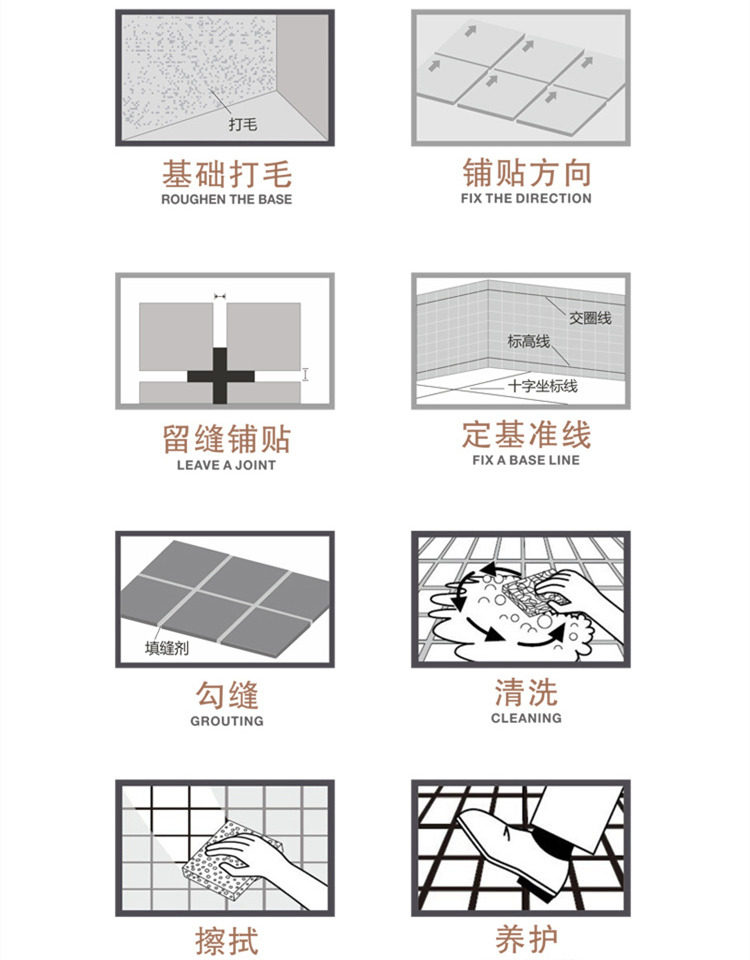 打毛

基础打毛
ROUGHEN THE BASE

铺贴方向
FIX THE DIRECTION

留缝铺贴
LEAVE A JOINT

交圈线
标高线
十字坐标线

定基准线
FIX A BASE LINE

填缝剂

勾缝
GROUTING

清洗
CLEANING

擦拭

养护