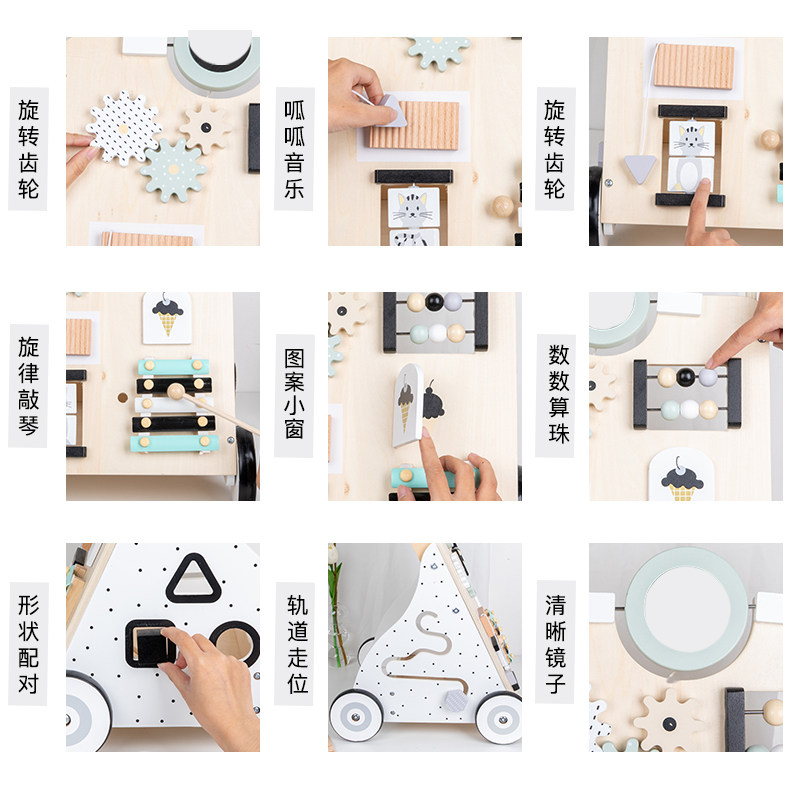 旋转齿轮

呱呱音乐

旋转齿轮

旋律敲琴

图案小窗

数数算珠

形状配对

轨道走位

清晰镜子