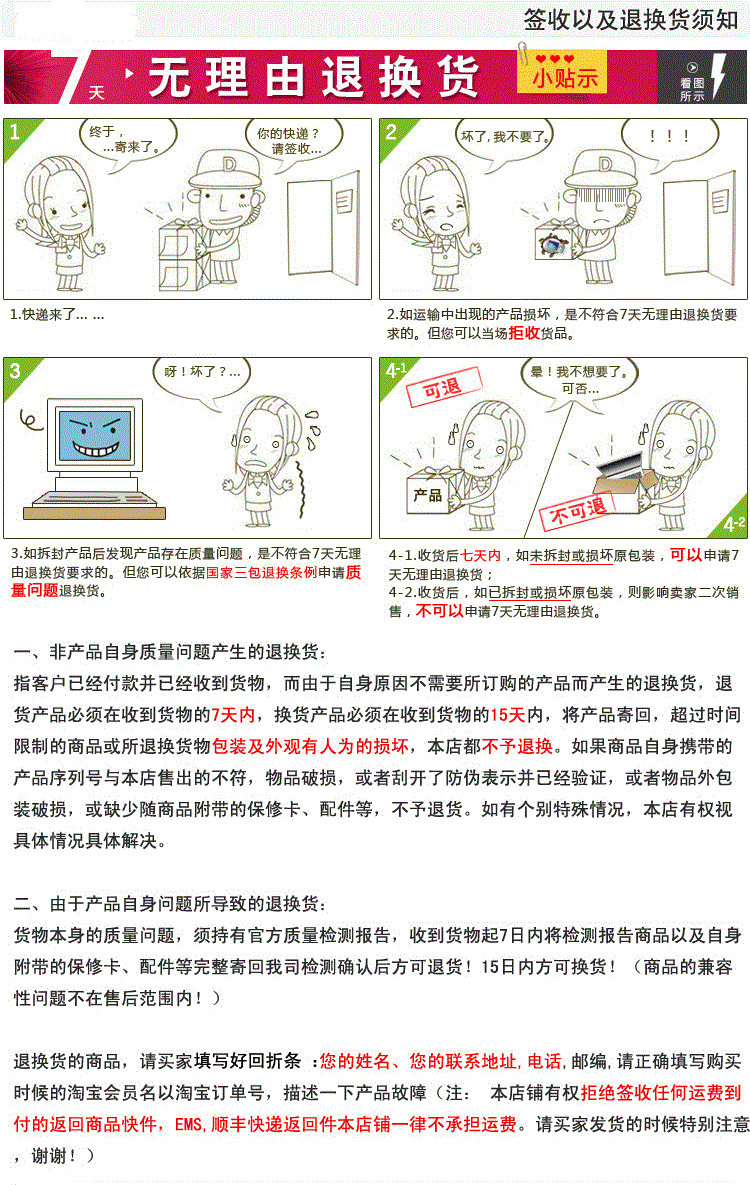 签收以及退换货须知

7天 无理由退换货 小贴示 看图所示

1
终于，...寄来了。
你的快递？请签收...
1.快递来了... ...

2
坏了，我不要了。
！！！
2.如运输中出现的产品损坏，是不符合7天无理由退换货要求的。但您可以当场拒收货品。

3
呀！坏了？...
3.如拆封产品后发现产品存在质量问题，是不符合7天无理由退换货要求的。但您可以依据国家三包退换条例申请质量问题退换货。

4-1
可退
晕！我不想要了。可否...
产品
不可退
4-2
4-1.收货后七天内，如未拆封或损坏原包装，可以申请7天无理由退换货；
4-2.收货后，如已拆封或损坏原包装，则影响卖家二次销售，不可以申请7天无理由退换货。

一、非产品自身质量问题产生的退换货：
指客户已经付款并已经收到货物，而由于自身原因不需要所订购的产品而产生的退换货，退货产品必须在收到货物的7天内，换货产品必须在收到货物的15天内，将产品寄回，超过时间限制的商品或所退换货物包装及外观有人为的损坏，本店都不予退换。如果商品自身携带的产品序列号与本店售出的不符，物品破损，或者刮开了防伪表示并已经验证，或者物品外包装破损，或缺少随商品附带的保修卡、配件等，不予退货。如有个别特殊情况，本店有权视具体情况具体解决。

二、由于产品自身问题所导致的退换货：
货物本身的质量问题，须持有官方质量检测报告，收到货物起7日内将检测报告商品以及自身附带的保修卡、配件等完整寄回我司检测确认后方可退货！15日内方可换货！（商品的兼容性问题不在售后范围内！）

退换货的商品，请买家填写好回折条 ：您的姓名、您的联系地址，电话，邮编，请正确填写购买时候的淘宝会员名以淘宝订单号，描述一下产品故障（注： 本店铺有权拒绝签收任何运费到付的返回商品快件，EMS，顺丰快递返回件本店铺一律不承担运费。请买家发货的时候特别注意，谢谢！）