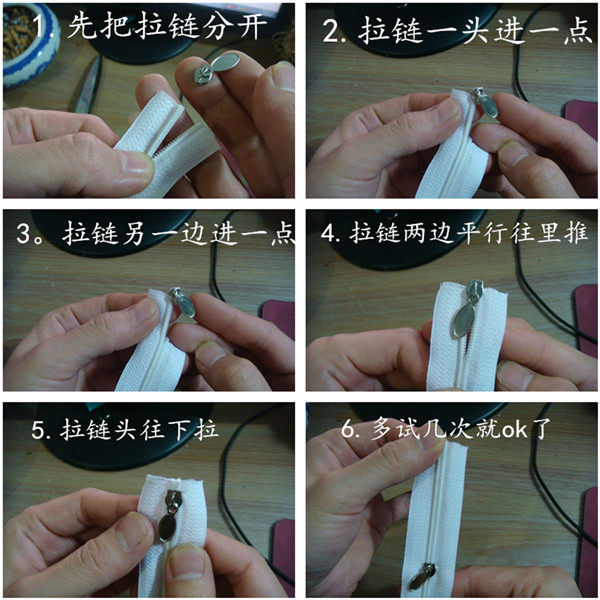 1. 先把拉链分开

2. 拉链一头进一点

3。拉链另一边进一点

4. 拉链两边平行往里推

5. 拉链头往下拉

6. 多试几次就ok了