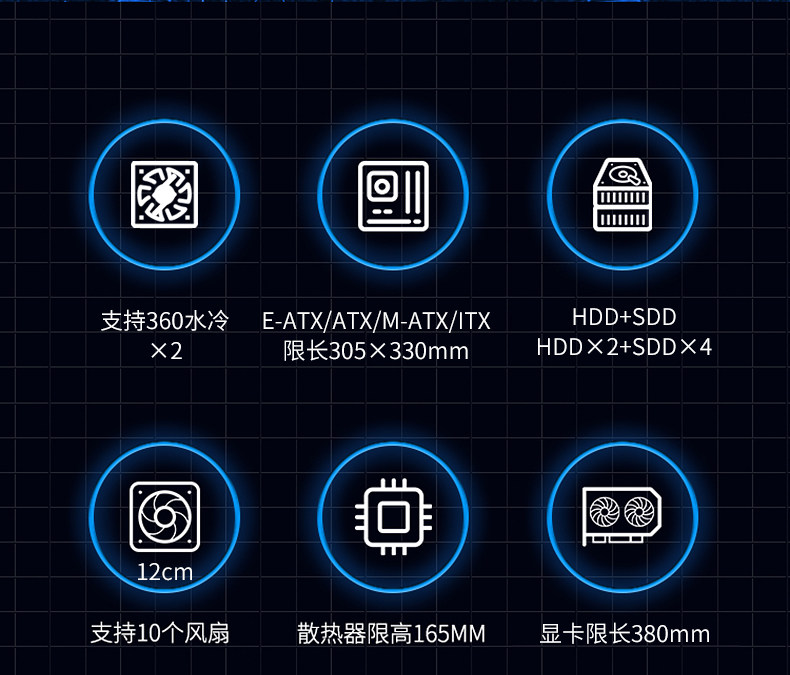 支持360水冷
×2

E-ATX/ATX/M-ATX/ITX
限长305×330mm

HDD+SDD
HDD×2+SDD×4

12cm

支持10个风扇

散热器限高165MM

显卡限长380mm