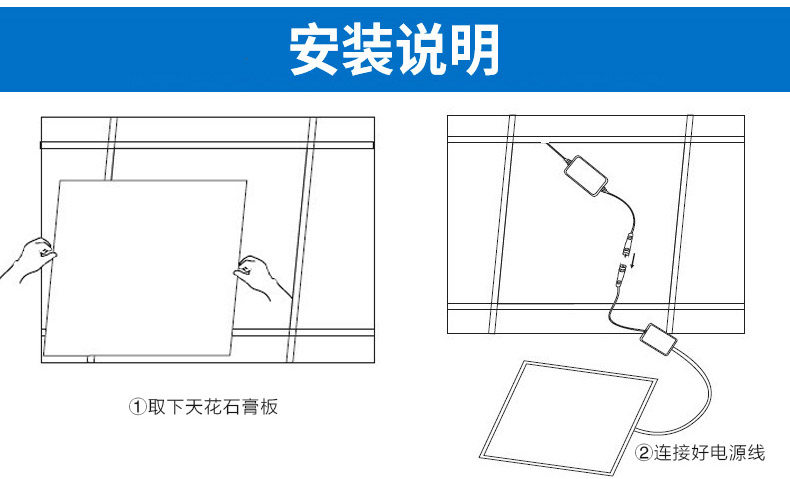 安装说明

①取下天花石膏板

②连接好电源线