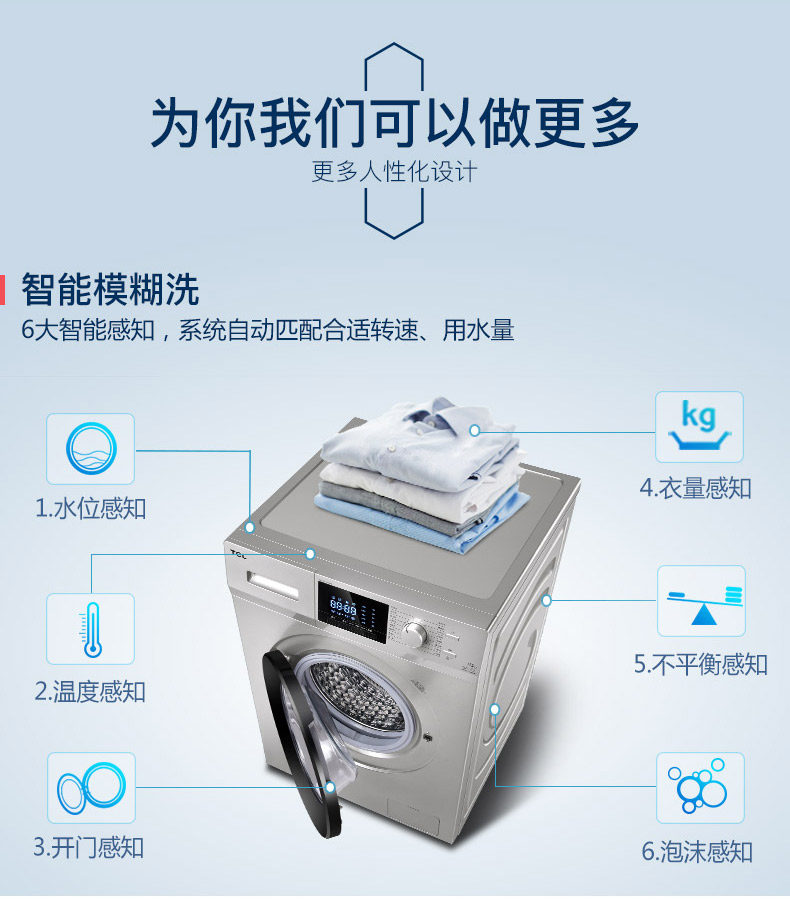 为你我们可以做更多
更多人性化设计

智能模糊洗
6大智能感知，系统自动匹配合适转速、用水量

1.水位感知

2.温度感知

3.开门感知

kg
4.衣量感知

5.不平衡感知

6.泡沫感知

TCL