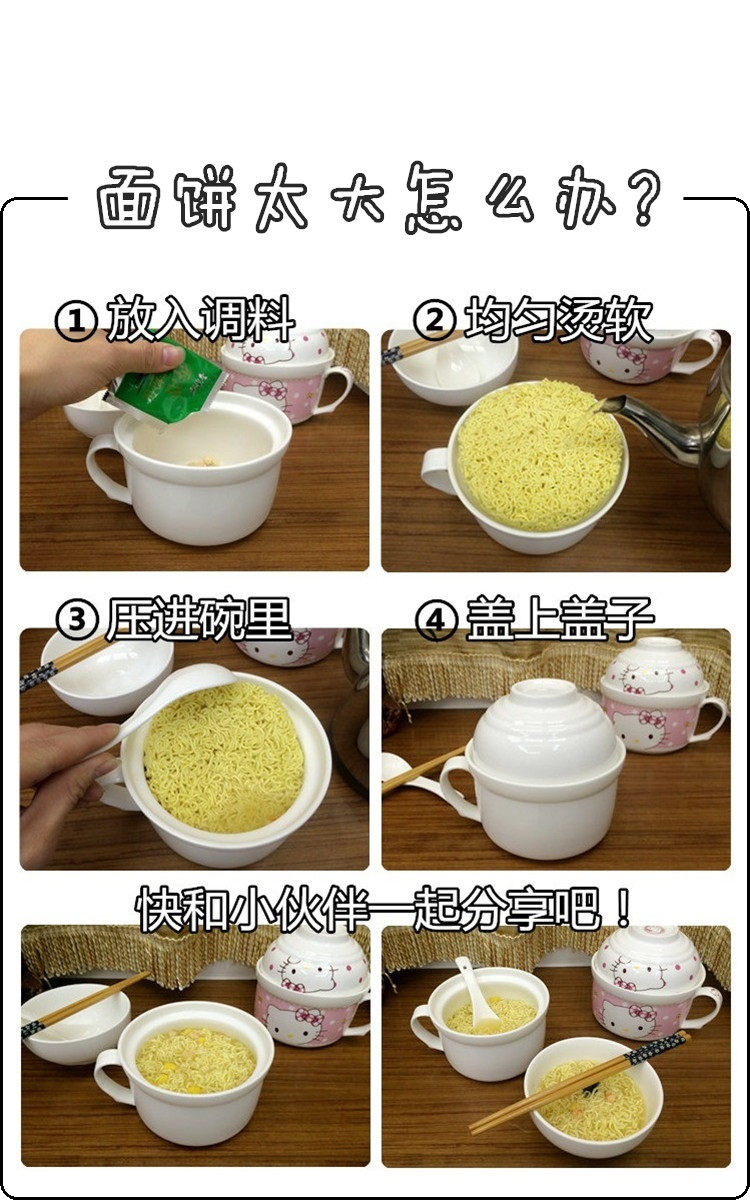 面饼太大怎么办？

① 放入调料

② 均匀烫软

③ 压进碗里

④ 盖上盖子

快和小伙伴一起分享吧！