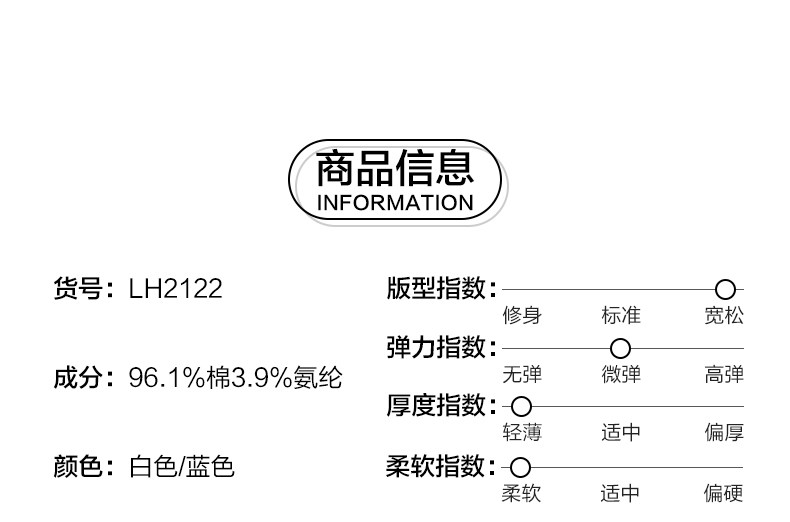 商品信息
INFORMATION

货号：LH2122

成分：96.1%棉3.9%氨纶

颜色：白色/蓝色

版型指数：
修身 标准 宽松

弹力指数：
无弹 微弹 高弹

厚度指数：
轻薄 适中 偏厚

柔软指数：
柔软 适中 偏硬