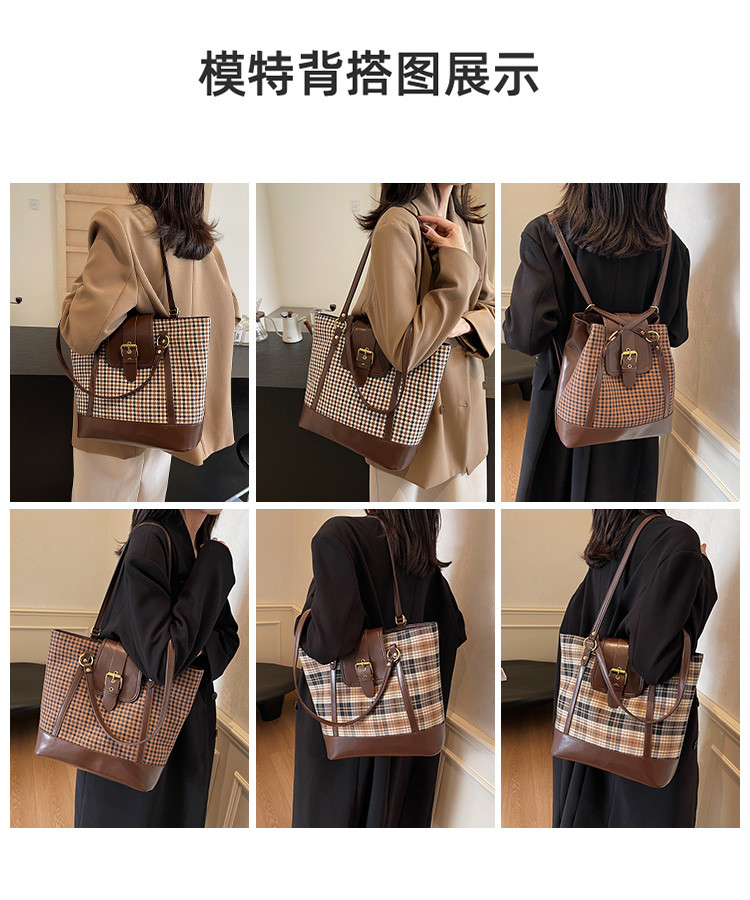 模特背搭图展示