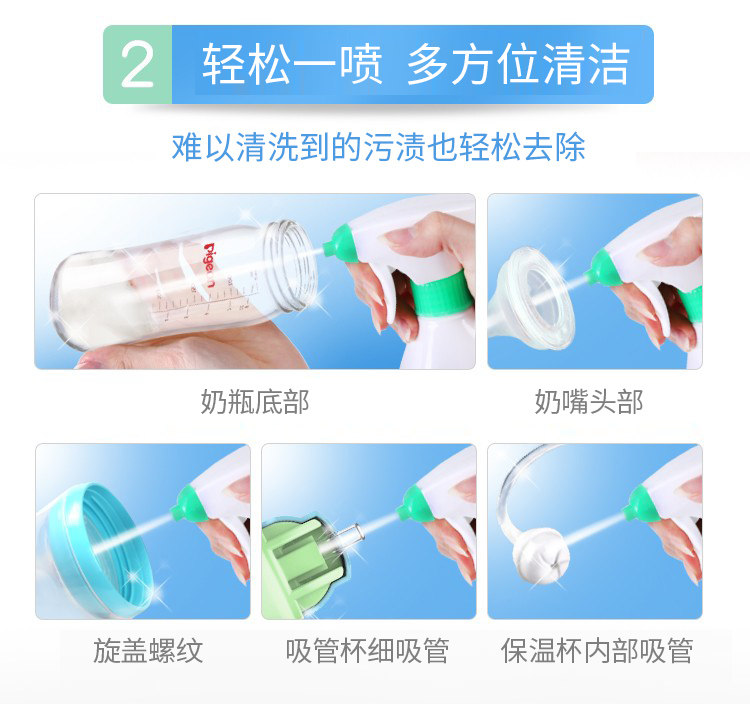 2 轻松一喷 多方位清洁

难以清洗到的污渍也轻松去除

奶瓶底部

奶嘴头部

旋盖螺纹

吸管杯细吸管

保温杯内部吸管