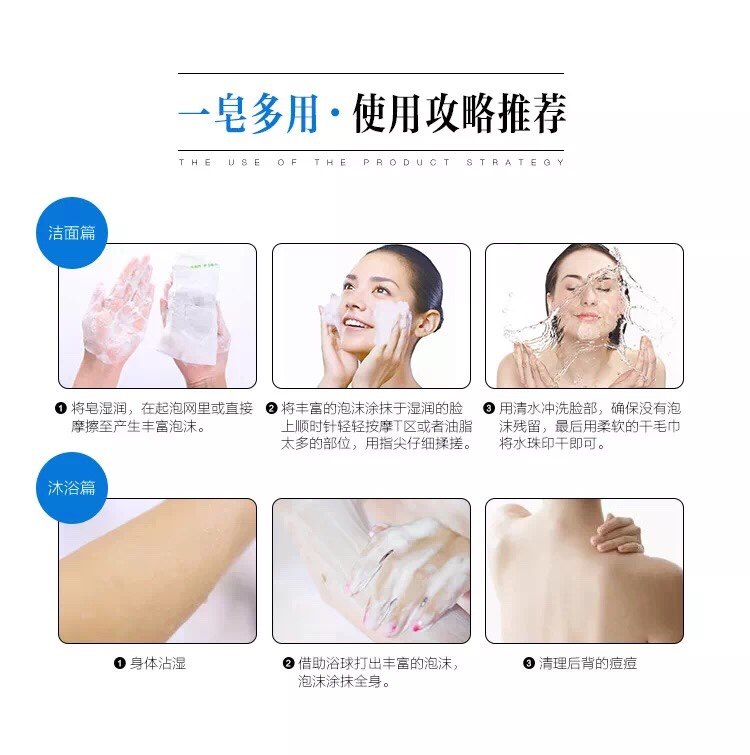 一皂多用·使用攻略推荐

THE USE OF THE PRODUCT STRATEGY

洁面篇

❶ 将皂湿润，在起泡网里或直接摩擦至产生丰富泡沫。

❷ 将丰富的泡沫涂抹于湿润的脸上顺时针轻轻按摩T区或者油脂太多的部位，用指尖仔细揉搓。

❸ 用清水冲洗脸部，确保没有泡沫残留，最后用柔软的干毛巾将水珠印干即可。

沐浴篇

❶ 身体沾湿

❷ 借助浴球打出丰富的泡沫，泡沫涂抹全身。

❸ 清理后背的痘痘