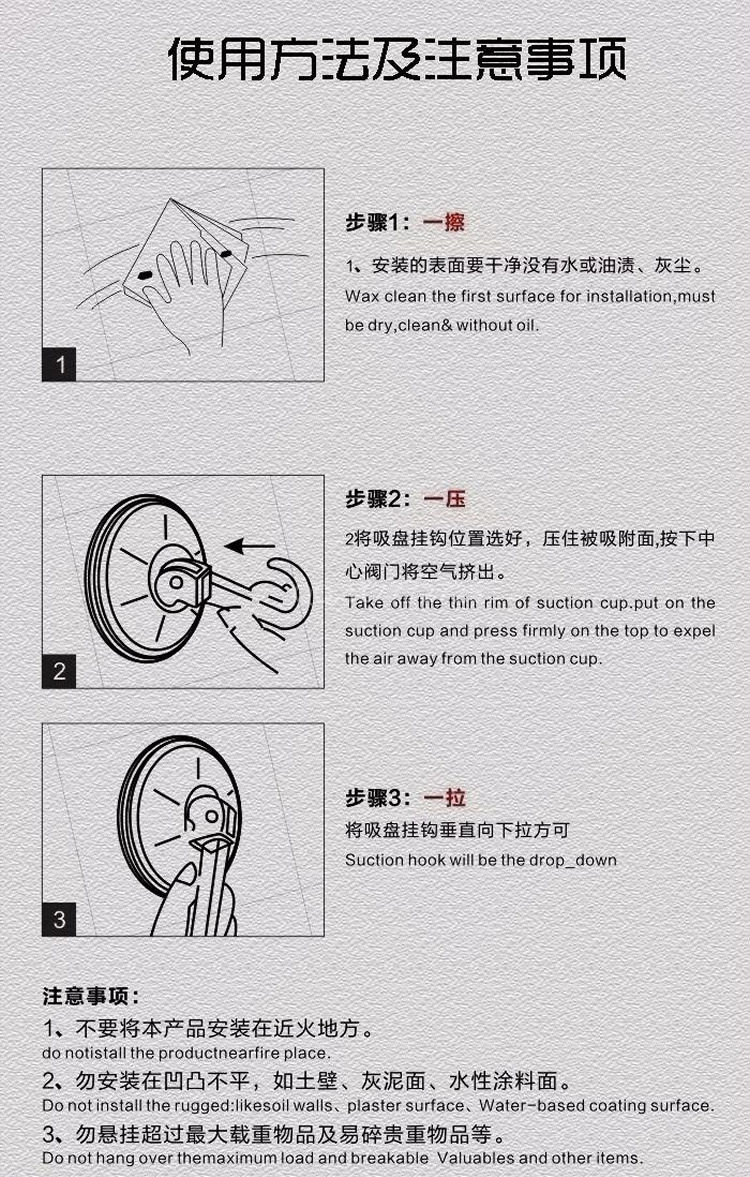 使用方法及注意事项

1

步骤1：一擦

1、安装的表面要干净没有水或油渍、灰尘。

Wax clean the first surface for installation,must be dry,clean& without oil.

2

步骤2：一压

2将吸盘挂钩位置选好，压住被吸附面,按下中心阀门将空气挤出。

Take off the thin rim of suction cup.put on the suction cup and press firmly on the top to expel the air away from the suction cup.

3

步骤3：一拉

将吸盘挂钩垂直向下拉方可

Suction hook will be the drop_down

注意事项：

1、不要将本产品安装在近火地方。
do notistall the productnearfire place.

2、勿安装在凹凸不平，如土壁、灰泥面、水性涂料面。
Do not install the rugged:likesoil walls、plaster surface、Water-based coating surface.

3、勿悬挂超过最大载重物品及易碎贵重物品等。
Do not hang over themaximum load and breakable Valuables and other items.