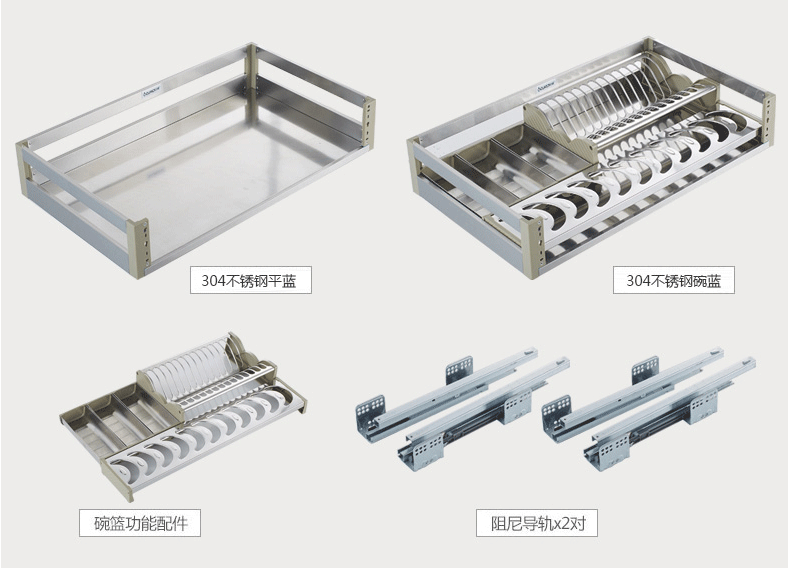 304不锈钢平蓝

304不锈钢碗蓝

碗篮功能配件

阻尼导轨x2对