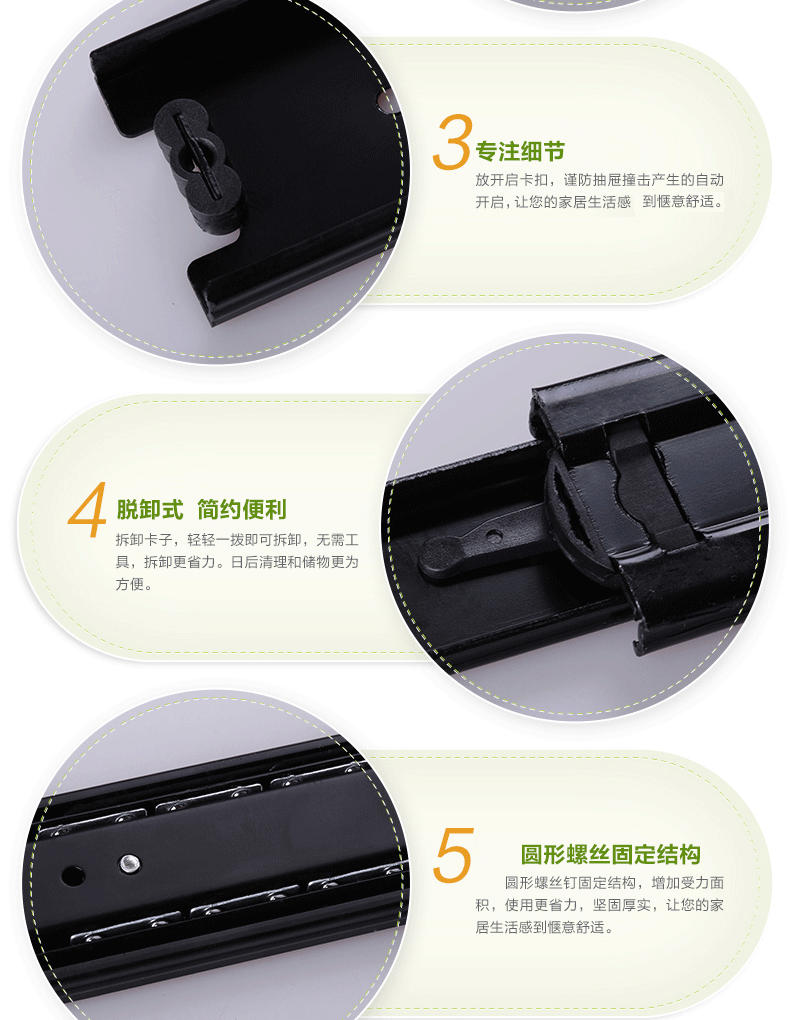 3 专注细节

放开启卡扣，谨防抽屉撞击产生的自动开启，让您的家居生活感 到惬意舒适。

4 脱卸式 简约便利

拆卸卡子，轻轻一拨即可拆卸，无需工具，拆卸更省力。日后清理和储物更为方便。

5 圆形螺丝固定结构

圆形螺丝钉固定结构，增加受力面积，使用更省力，坚固厚实，让您的家居生活感到惬意舒适。