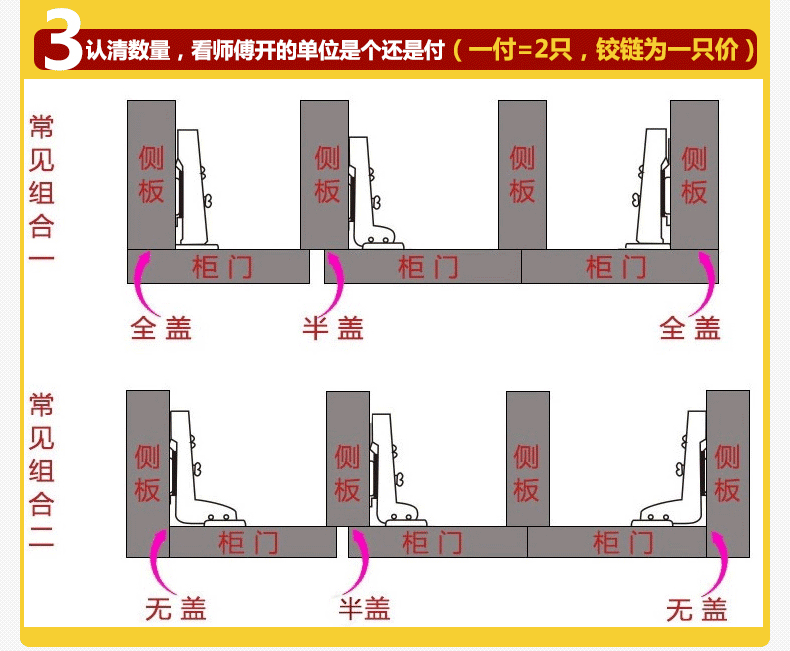 3 认清数量，看师傅开的单位是个还是付（一付=2只，铰链为一只价）

常见组合一

侧板 侧板 侧板 侧板

柜门 柜门 柜门

全盖 半盖 全盖

常见组合二

侧板 侧板 侧板 侧板

柜门 柜门 柜门

无盖 半盖 无盖