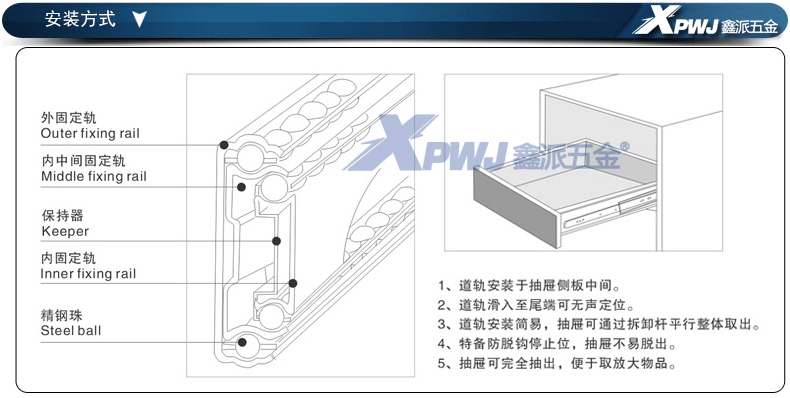 安装方式

XPWJ 鑫派五金

外固定轨
Outer fixing rail

内中间固定轨
Middle fixing rail

保持器
Keeper

内固定轨
Inner fixing rail

精钢珠
Steel ball

XPWJ 鑫派五金®

1、道轨安装于抽屉侧板中间。
2、道轨滑入至尾端可无声定位。
3、道轨安装简易，抽屉可通过拆卸杆平行整体取出。
4、特备防脱钩停止位，抽屉不易脱出。
5、抽屉可完全抽出，便于取放大物品。