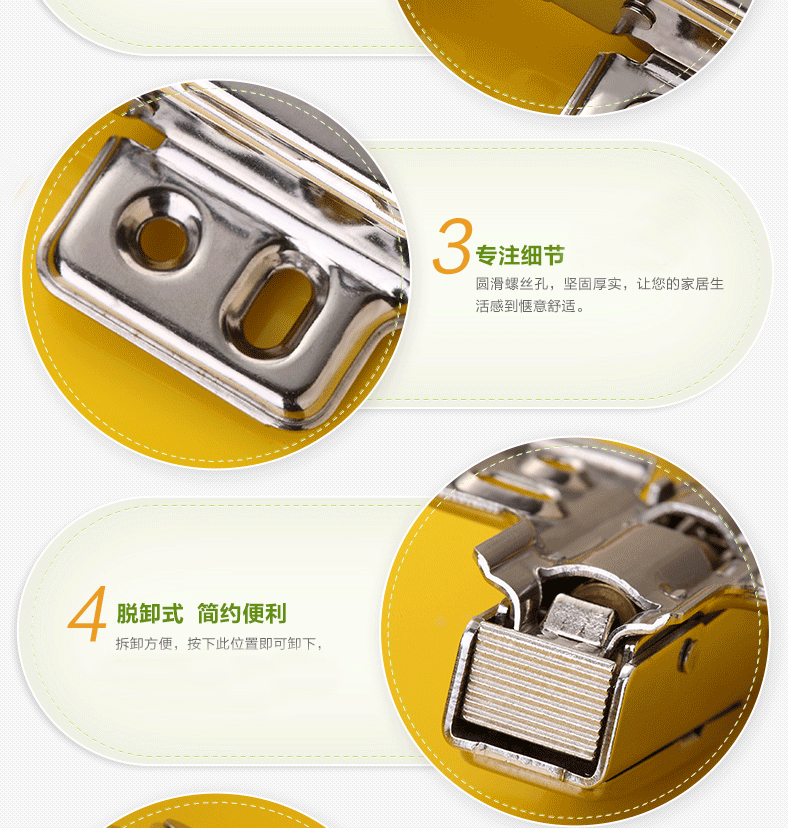 3 专注细节

圆滑螺丝孔，坚固厚实，让您的家居生活感到惬意舒适。

4 脱卸式 简约便利

拆卸方便，按下此位置即可卸下，