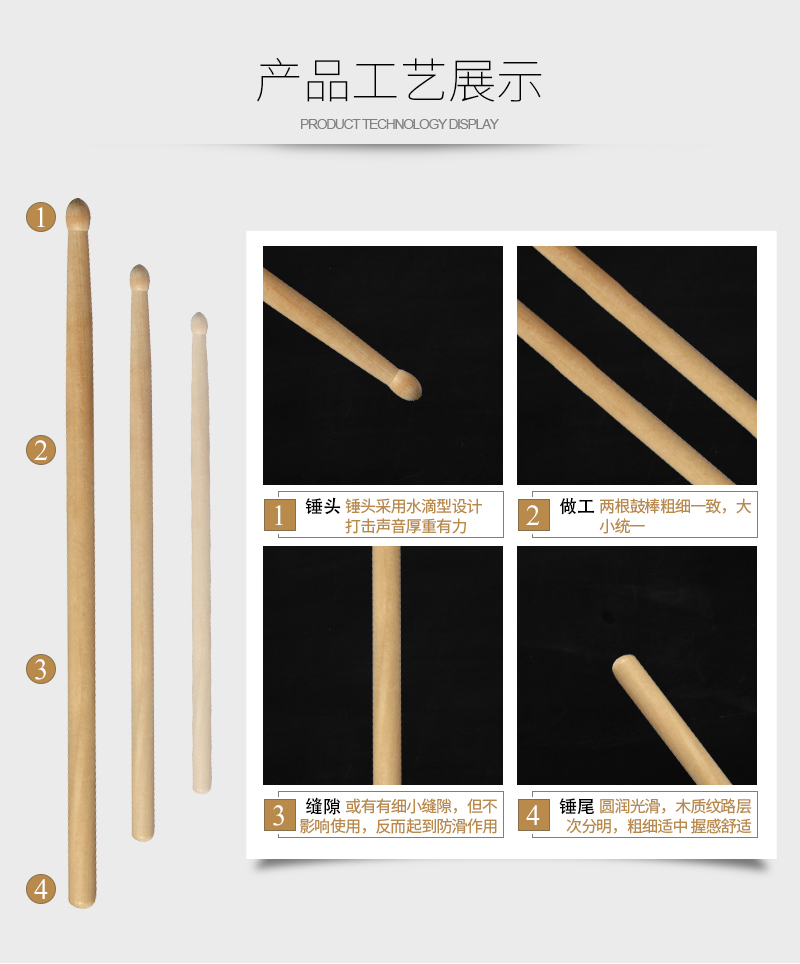 产品工艺展示

PRODUCT TECHNOLOGY DISPLAY

1

2

3

4

1 锤头 锤头采用水滴型设计 打击声音厚重有力

2 做工 两根鼓棒粗细一致，大小统一

3 缝隙 或有有细小缝隙，但不影响使用，反而起到防滑作用

4 锤尾 圆润光滑，木质纹路层次分明，粗细适中 握感舒适