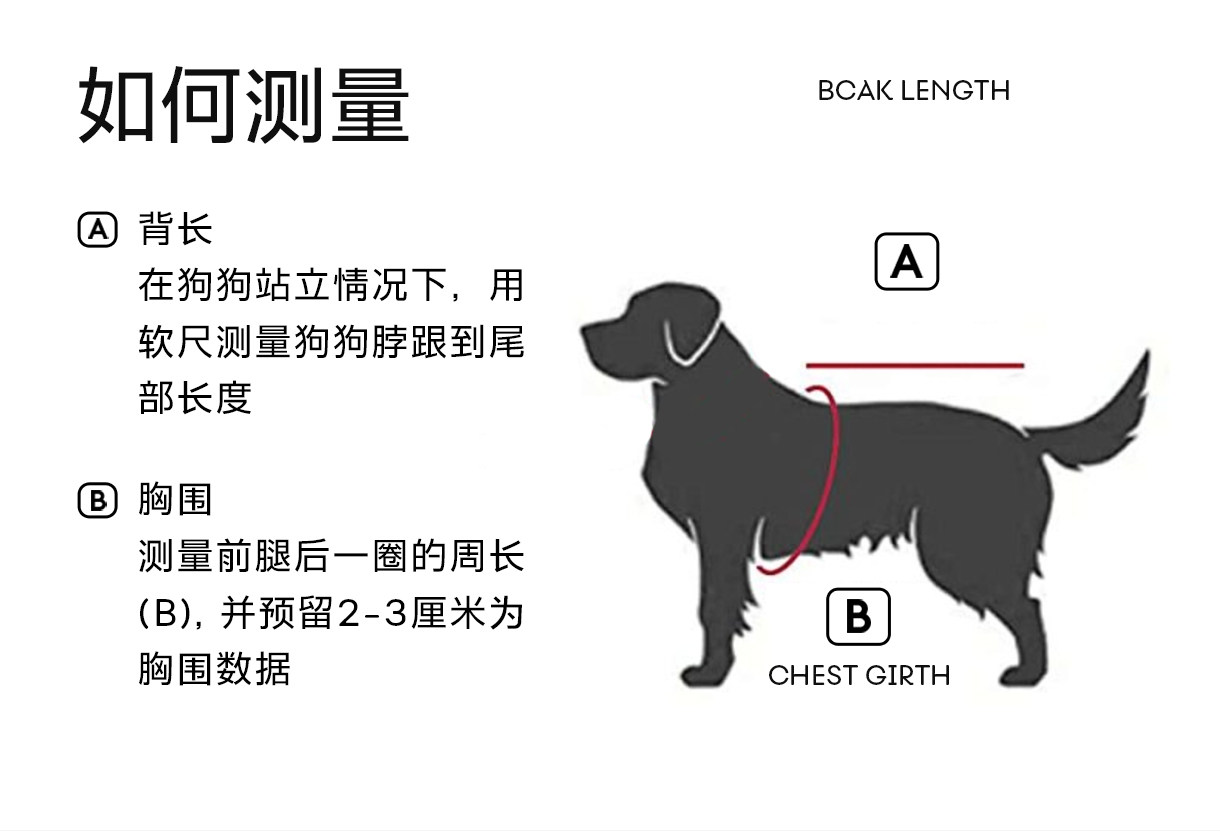 如何测量

A 背长
在狗狗站立情况下，用软尺测量狗狗脖跟到尾部长度

B 胸围
测量前腿后一圈的周长(B)，并预留2-3厘米为胸围数据

BCAK LENGTH

A

B

CHEST GIRTH