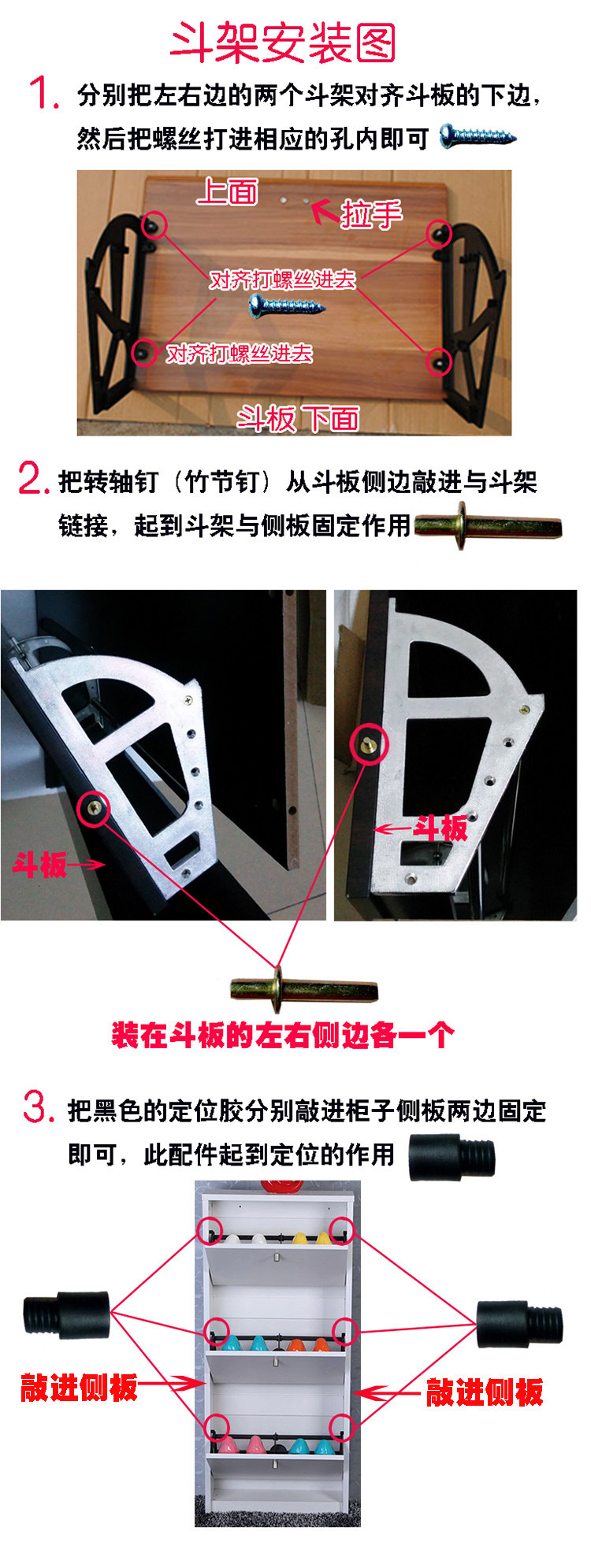 斗架安装图

1. 分别把左右边的两个斗架对齐斗板的下边，然后把螺丝打进相应的孔内即可

上面

拉手

对齐打螺丝进去

对齐打螺丝进去

斗板 下面

2. 把转轴钉（竹节钉）从斗板侧边敲进与斗架链接，起到斗架与侧板固定作用

斗板

斗板

装在斗板的左右侧边各一个

3. 把黑色的定位胶分别敲进柜子侧板两边固定即可，此配件起到定位的作用

敲进侧板

敲进侧板