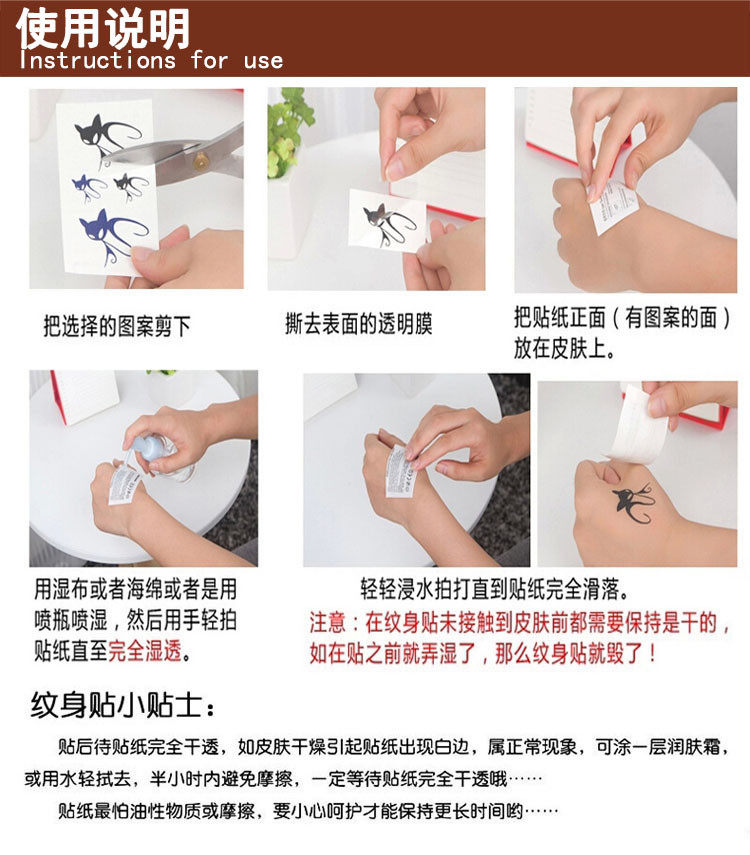 使用说明
Instructions for use

把选择的图案剪下

撕去表面的透明膜

把贴纸正面（有图案的面）放在皮肤上。

用湿布或者海绵或者是用喷瓶喷湿，然后用手轻拍贴纸直至完全湿透。

轻轻浸水拍打直到贴纸完全滑落。

注意：在纹身贴未接触到皮肤前都需要保持是干的，如在贴之前就弄湿了，那么纹身贴就毁了！

纹身贴小贴士：

贴后待贴纸完全干透，如皮肤干燥引起贴纸出现白边，属正常现象，可涂一层润肤霜，或用水轻拭去，半小时内避免摩擦，一定等待贴纸完全干透哦……

贴纸最怕油性物质或摩擦，要小心呵护才能保持更长时间哟……