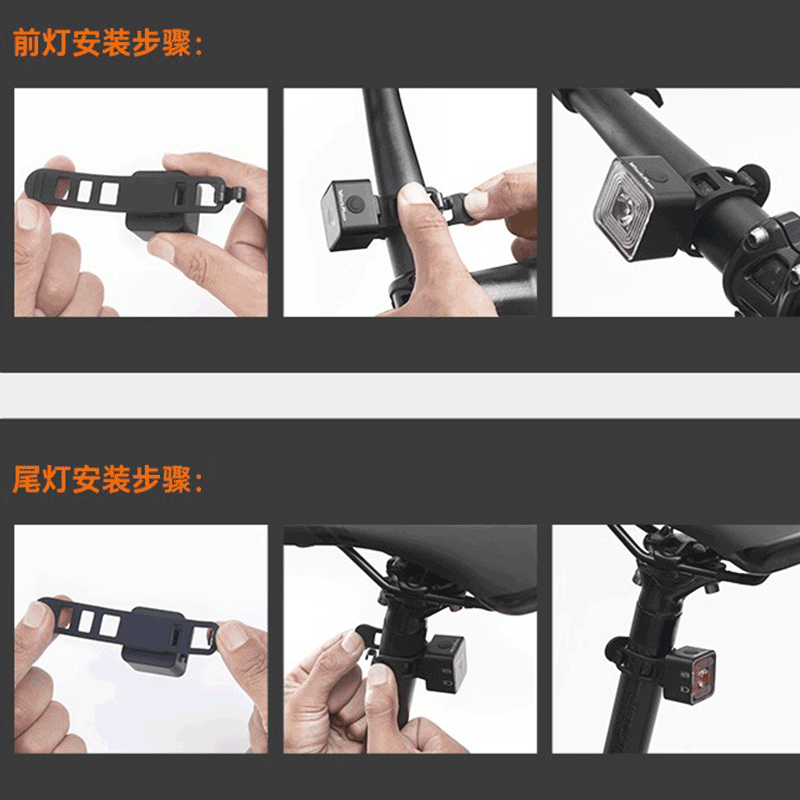 前灯安装步骤:

尾灯安装步骤: