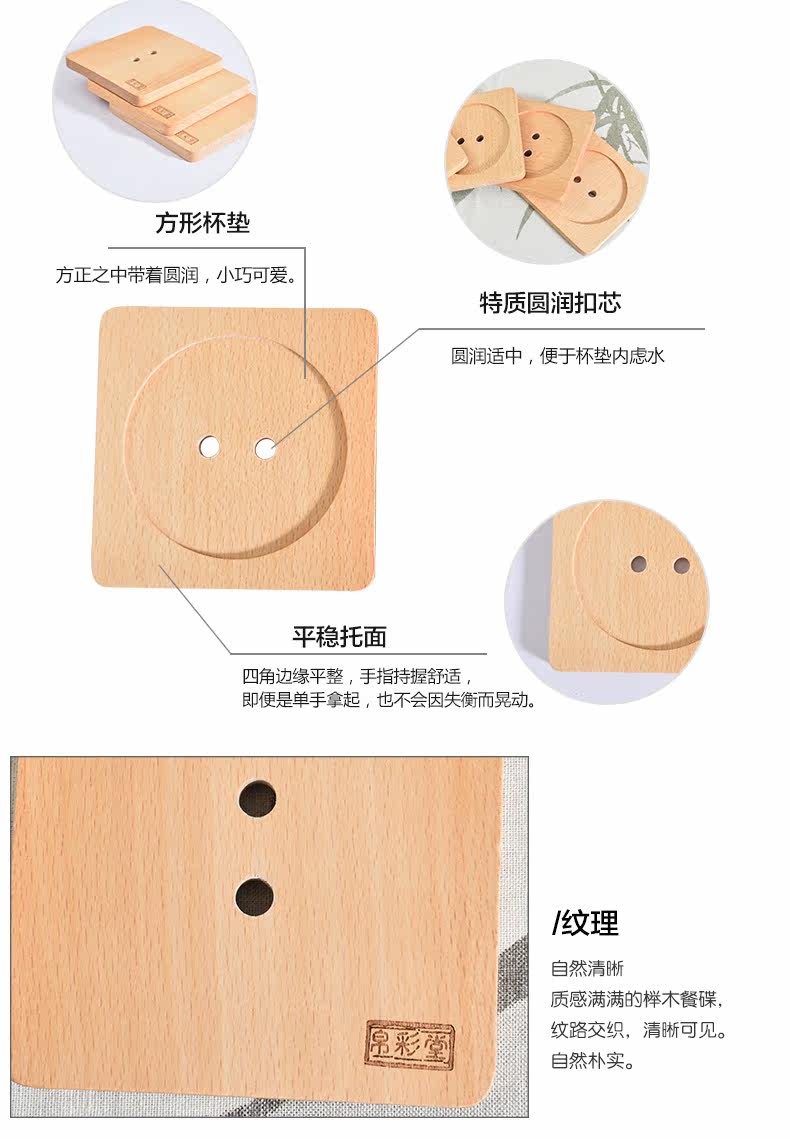 方形杯垫

方正之中带着圆润，小巧可爱。

特质圆润扣芯

圆润适中，便于杯垫内虑水

平稳托面

四角边缘平整，手指持握舒适，
即便是单手拿起，也不会因失衡而晃动。

皇彩堂

/纹理

自然清晰
质感满满的榉木餐碟，
纹路交织，清晰可见。
自然朴实。