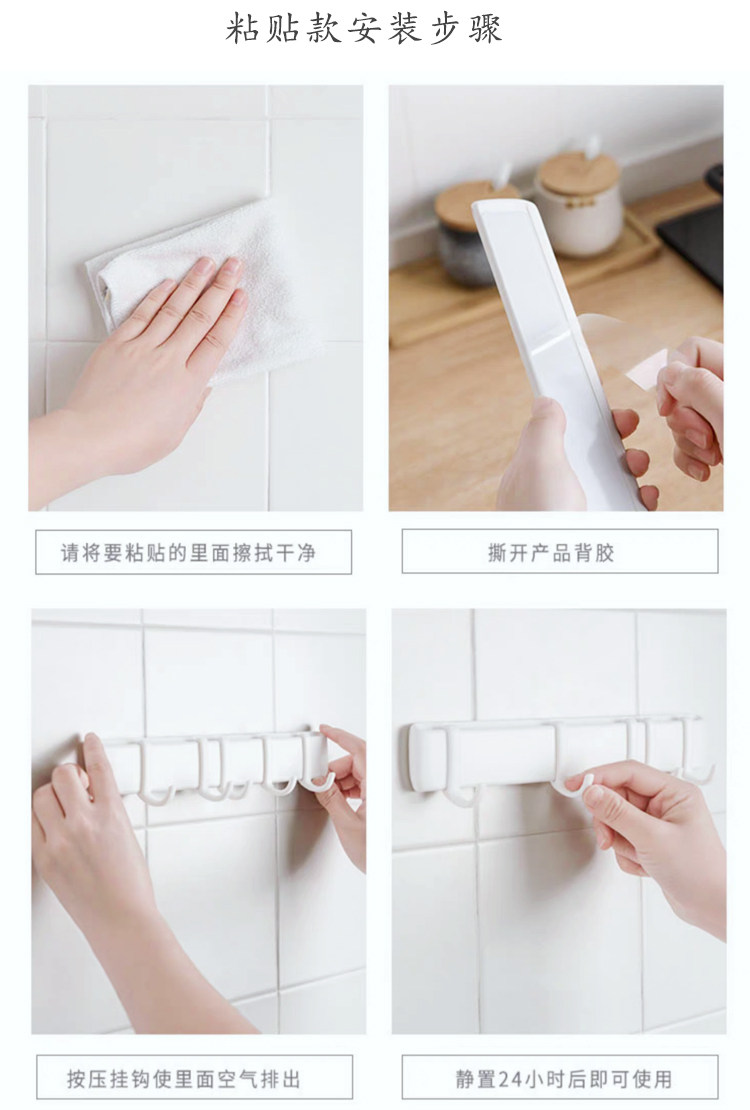 粘贴款安装步骤

请将要粘贴的里面擦拭干净

撕开产品背胶

按压挂钩使里面空气排出

静置24小时后即可使用