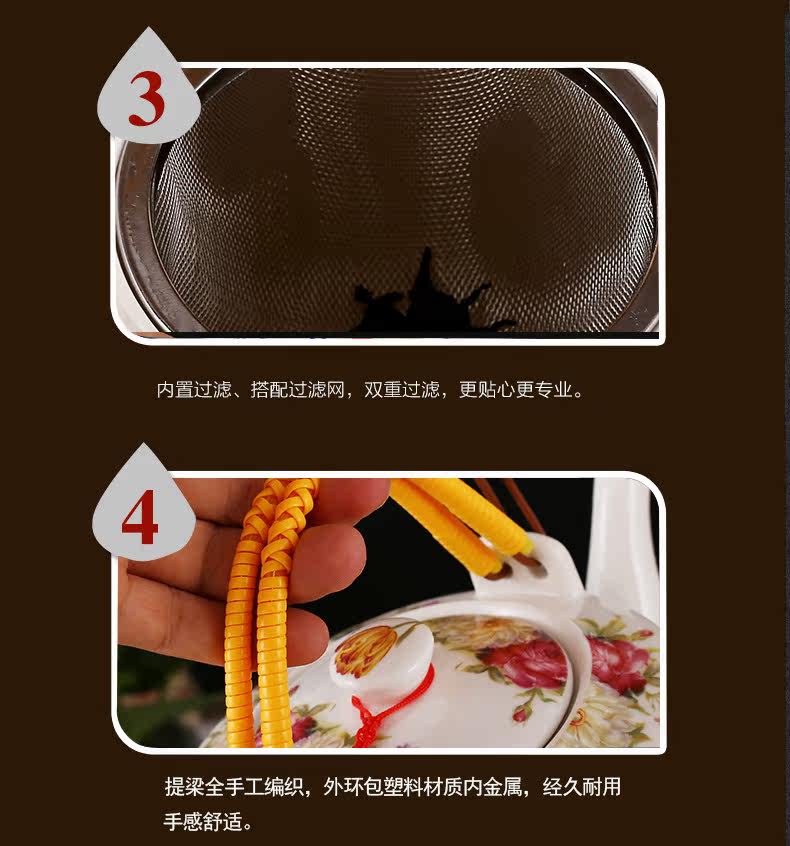 3

内置过滤、搭配过滤网，双重过滤，更贴心更专业。

4

提梁全手工编织，外环包塑料材质内金属，经久耐用手感舒适。