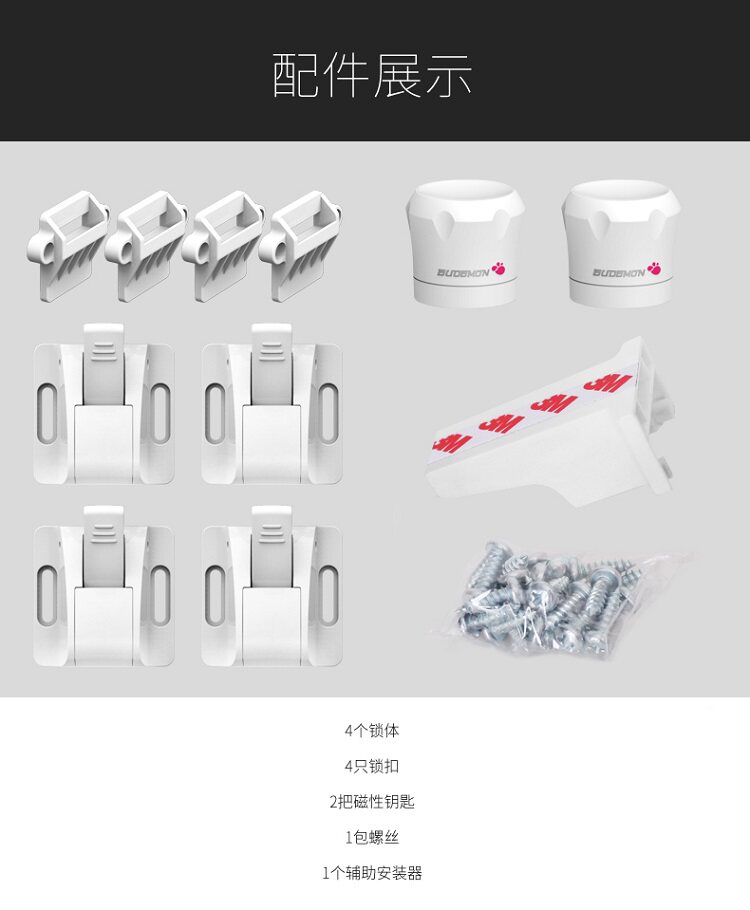 配件展示

BUDEMON

BUDEMON

3M 3M 3M 3M

4个锁体

4只锁扣

2把磁性钥匙

1包螺丝

1个辅助安装器