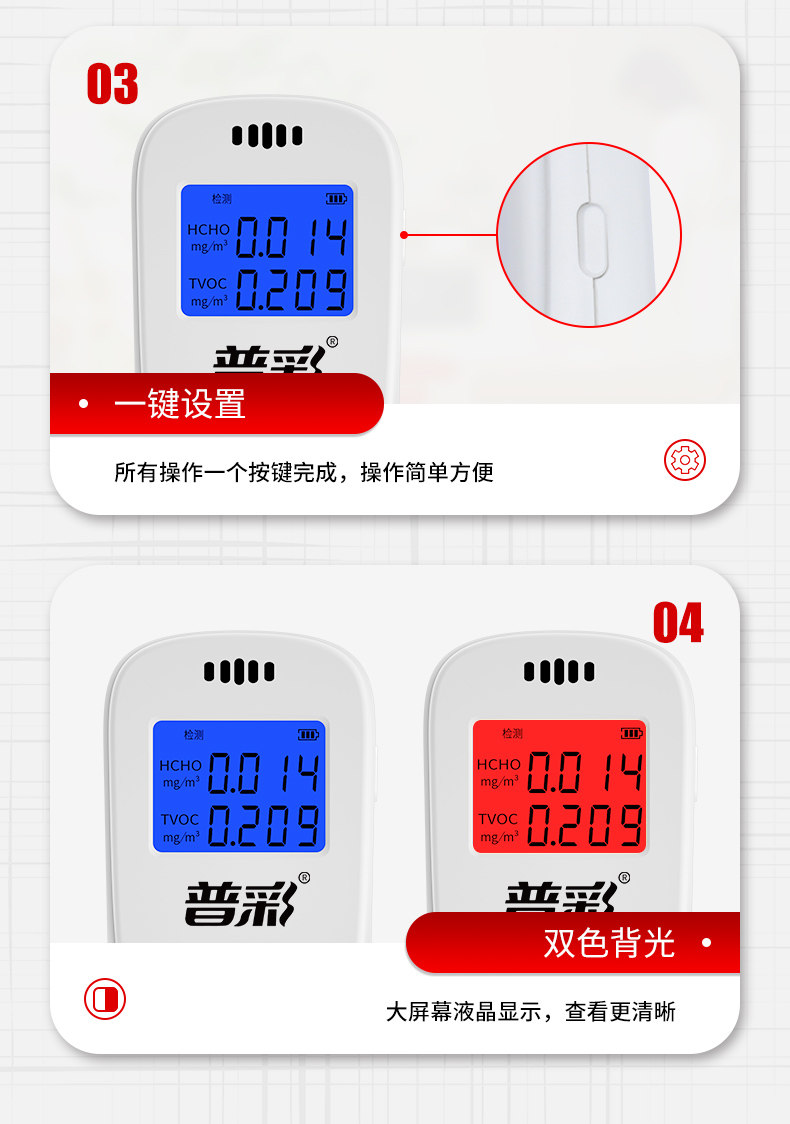 03

检测
HCHO mg/m³ 0.014
TVOC mg/m³ 0.209
普彩®

• 一键设置

所有操作一个按键完成，操作简单方便

04

检测
HCHO mg/m³ 0.014
TVOC mg/m³ 0.209
普彩®

检测
HCHO mg/m³ 0.014
TVOC mg/m³ 0.209
普彩®

双色背光 •

大屏幕液晶显示，查看更清晰