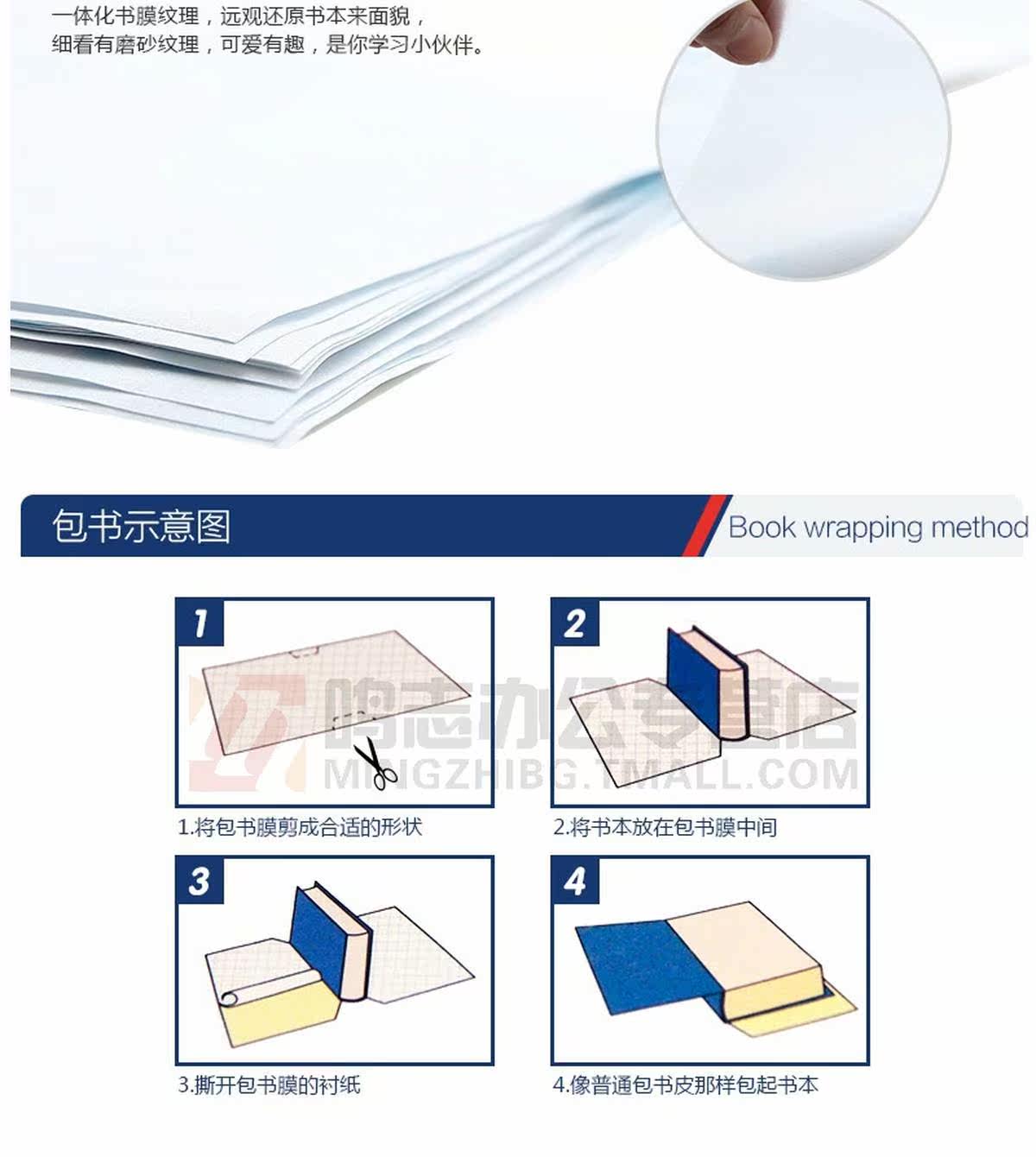 一体化书膜纹理，远观还原书本来面貌，
细看有磨砂纹理，可爱有趣，是你学习小伙伴。

包书示意图

Book wrapping method

1

2

鸣志办公专营店
MINGZHIBG.TMALL.COM

1.将包书膜剪成合适的形状

2.将书本放在包书膜中间

3

4

3.撕开包书膜的衬纸

4.像普通包书皮那样包起书本