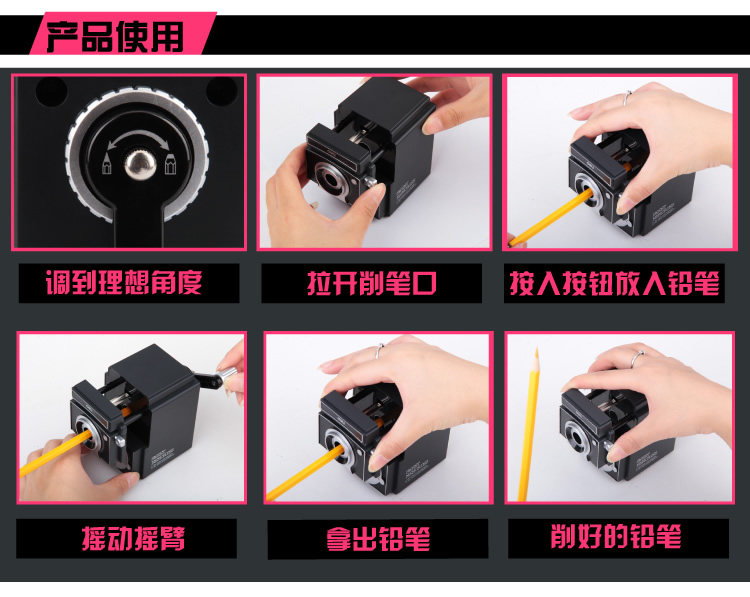 产品使用

调到理想角度

拉开削笔口

按入按钮放入铅笔

摇动摇臂

拿出铅笔

削好的铅笔