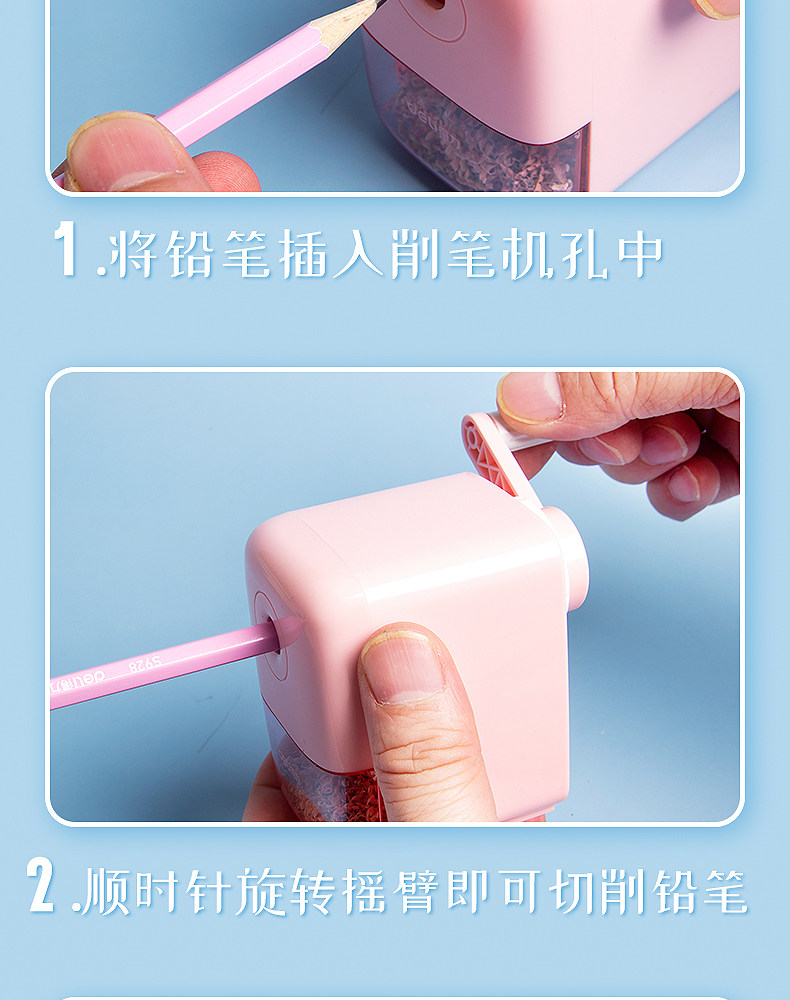 1.将铅笔插入削笔机孔中

deli 5928

2.顺时针旋转摇臂即可切削铅笔