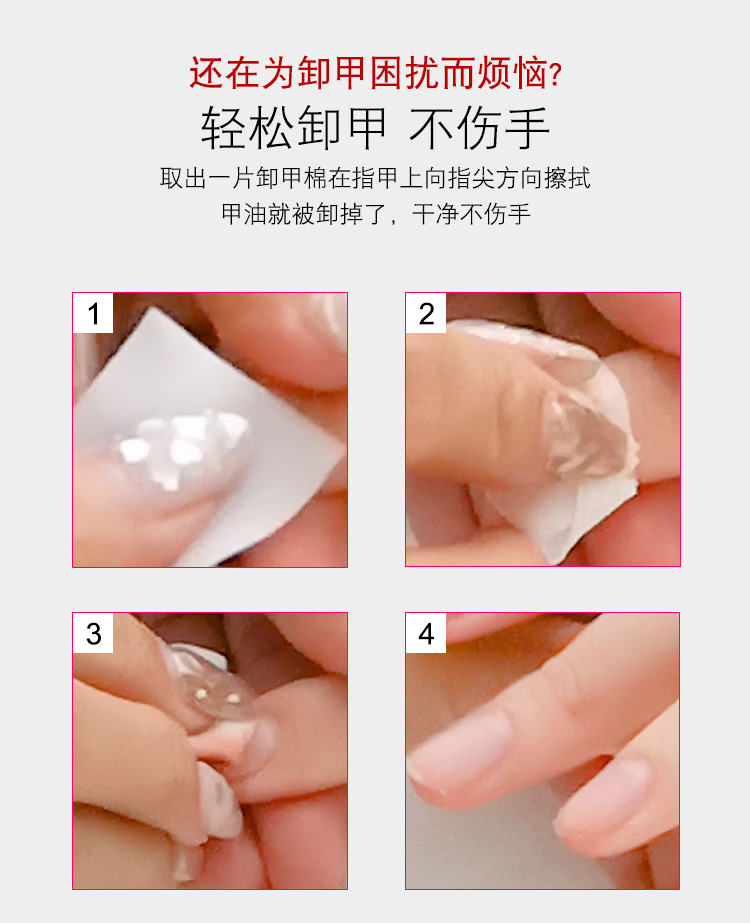 还在为卸甲困扰而烦恼?

轻松卸甲 不伤手

取出一片卸甲棉在指甲上向指尖方向擦拭
甲油就被卸掉了，干净不伤手

1

2

3

4