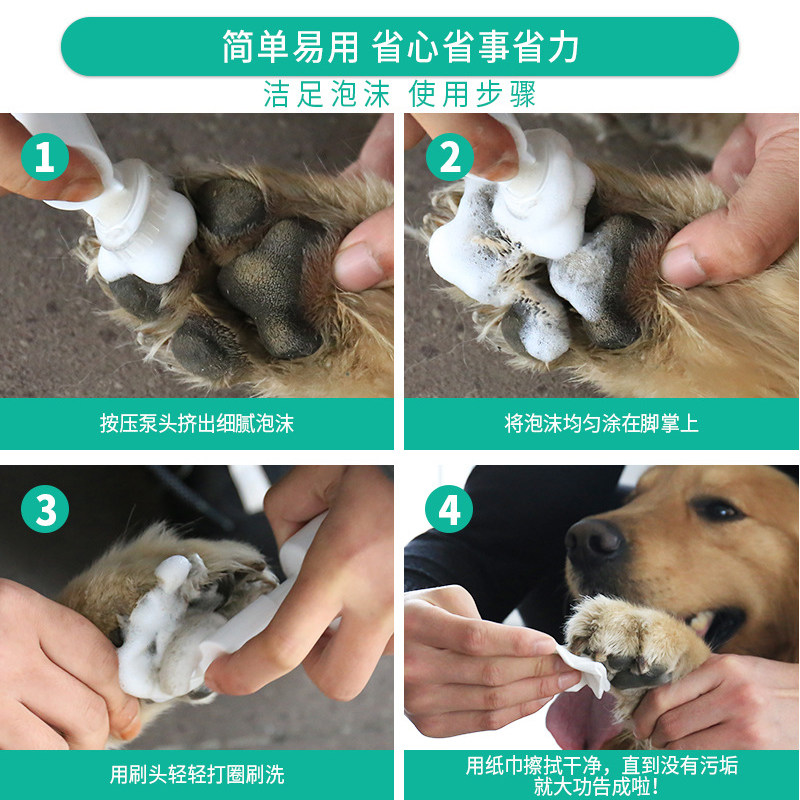 简单易用 省心省事省力

洁足泡沫 使用步骤

1

按压泵头挤出细腻泡沫

2

将泡沫均匀涂在脚掌上

3

用刷头轻轻打圈刷洗

4

用纸巾擦拭干净，直到没有污垢就大功告成啦！