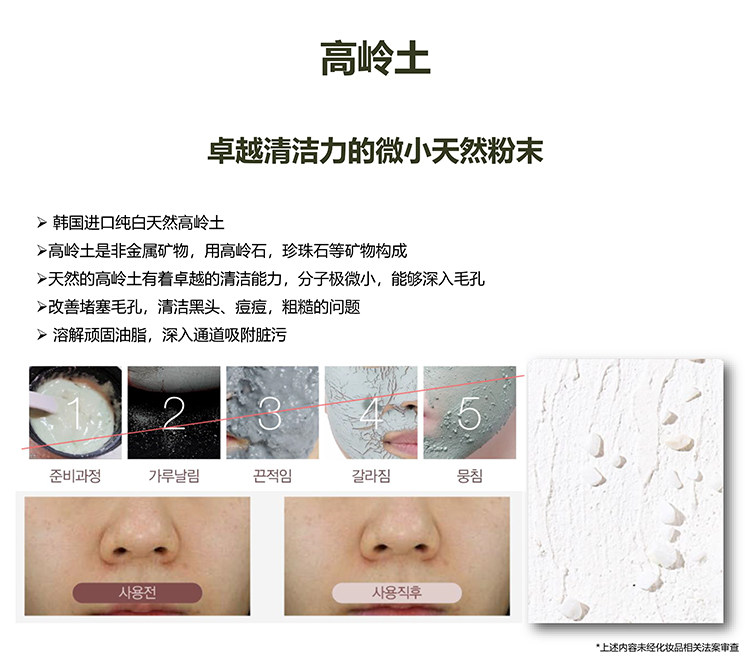 高岭土

卓越清洁力的微小天然粉末

➢ 韩国进口纯白天然高岭土
➢高岭土是非金属矿物，用高岭石，珍珠石等矿物构成
➢天然的高岭土有着卓越的清洁能力，分子极微小，能够深入毛孔
➢改善堵塞毛孔，清洁黑头、痘痘，粗糙的问题
➢ 溶解顽固油脂，深入通道吸附脏污

1 준비과정
2 가루날림
3 끈적임
4 갈라짐
5 뭉침

사용전
사용직후

*上述内容未经化妆品相关法案审查