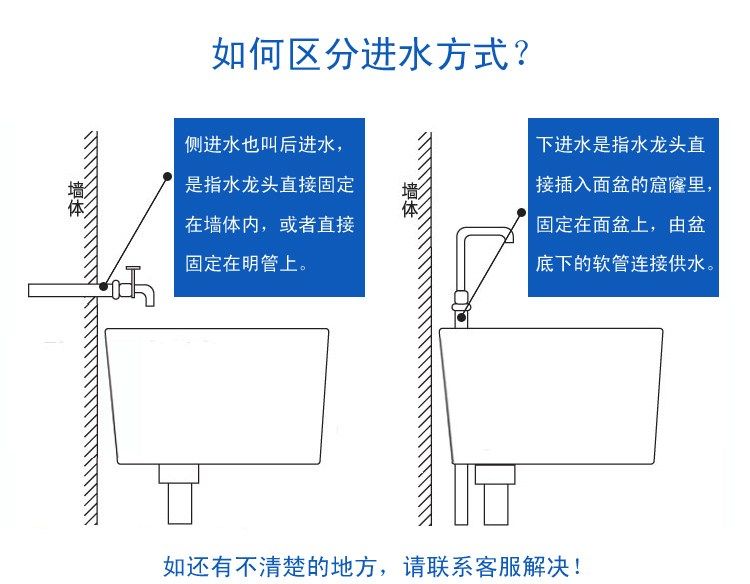 如何区分进水方式？

墙体

侧进水也叫后进水，是指水龙头直接固定在墙体内，或者直接固定在明管上。

墙体

下进水是指水龙头直接插入面盆的窟窿里，固定在面盆上，由盆底下的软管连接供水。

如还有不清楚的地方，请联系客服解决！