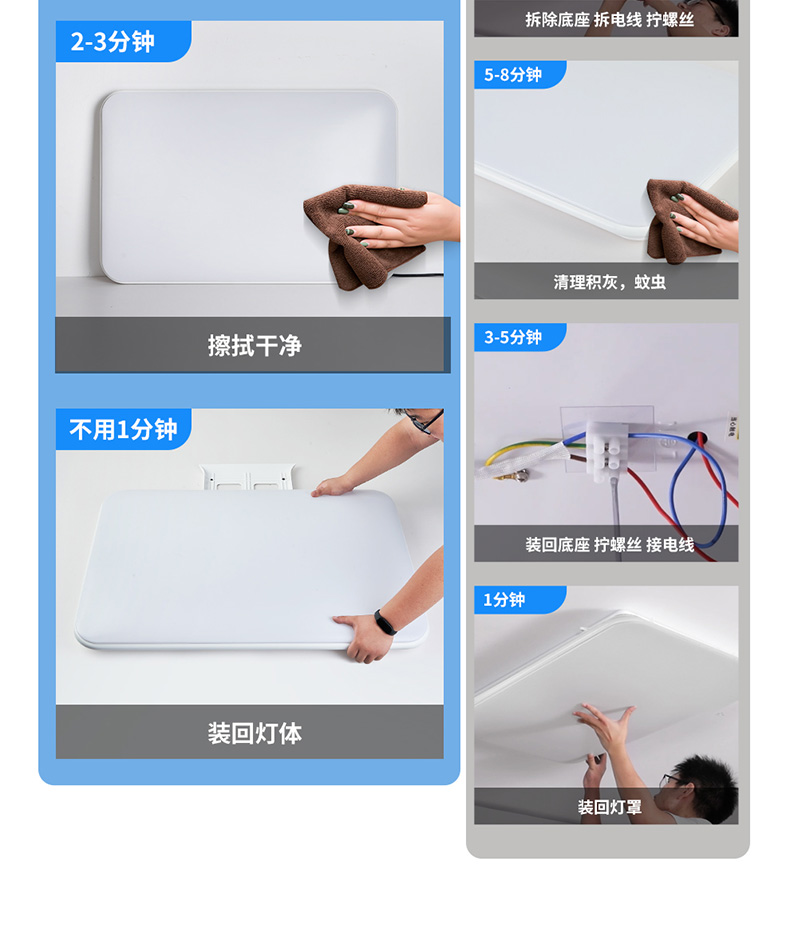 2-3分钟

擦拭干净

不用1分钟

装回灯体

拆除底座 拆电线 拧螺丝

5-8分钟

清理积灰，蚊虫

3-5分钟

装回底座 拧螺丝 接电线

1分钟

装回灯罩