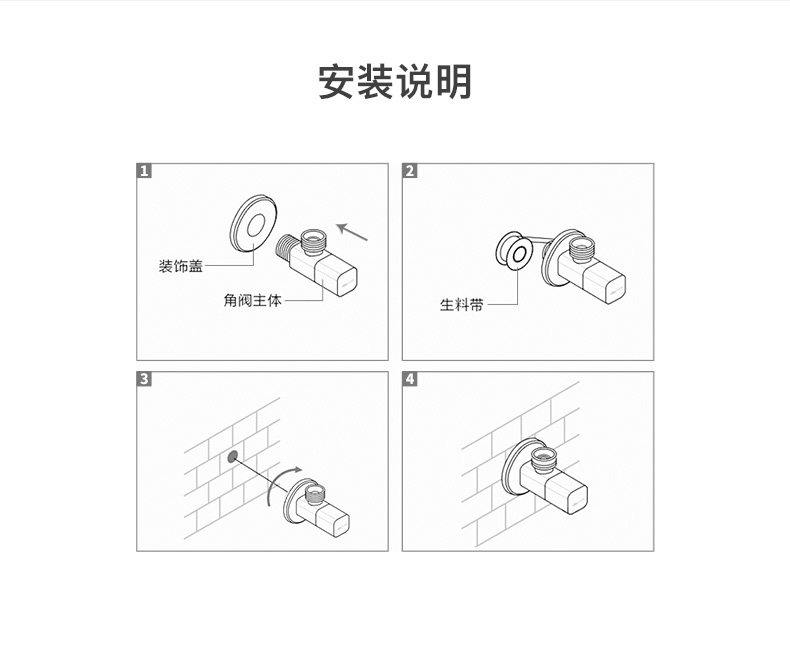 安装说明

1

装饰盖

角阀主体

2

生料带

3

4